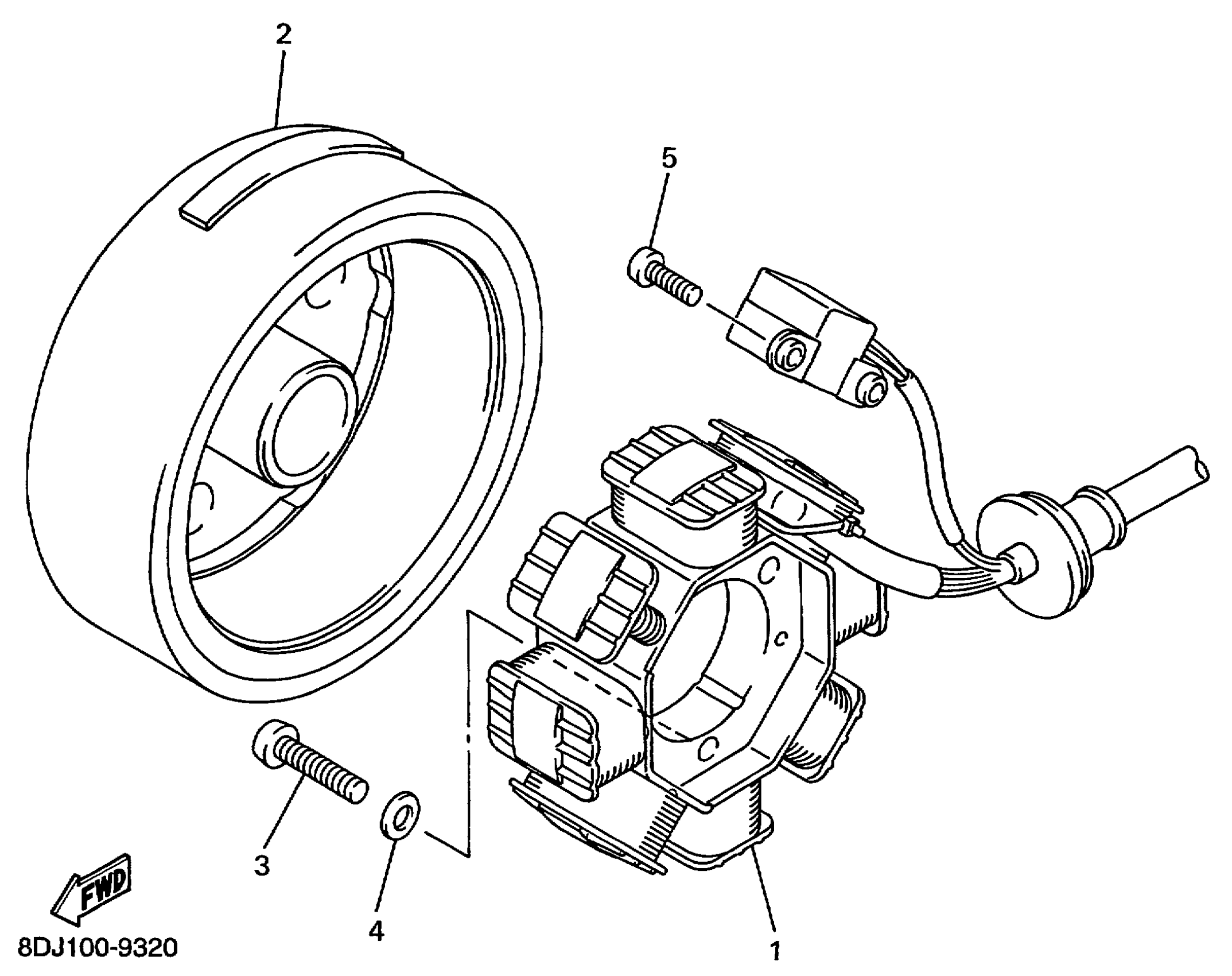 2
5
3
4
1
FWD
8DJ100-9320