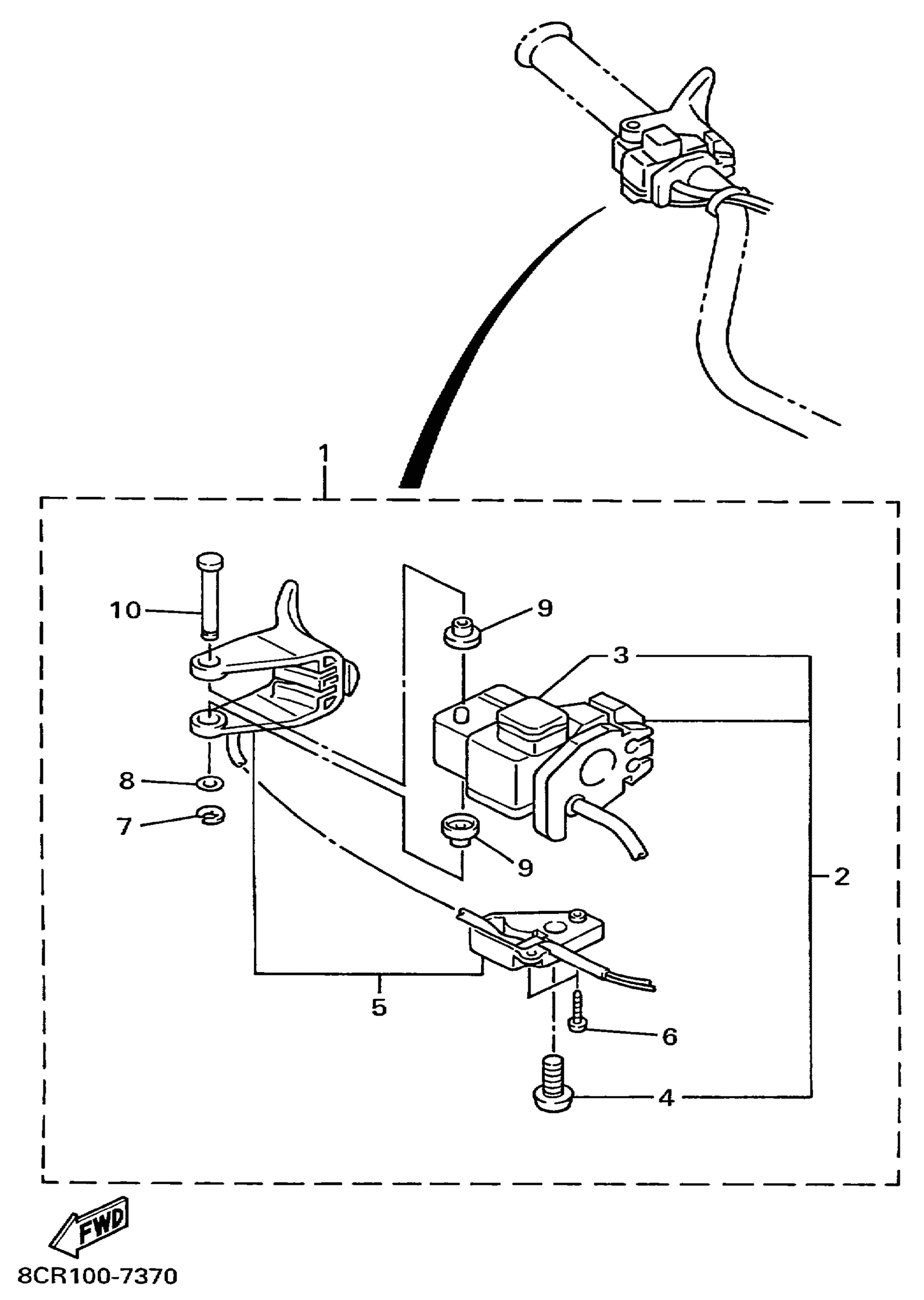 1
10
9
3
8
7
9
2
5
6
4
FWD
8CR100-7370