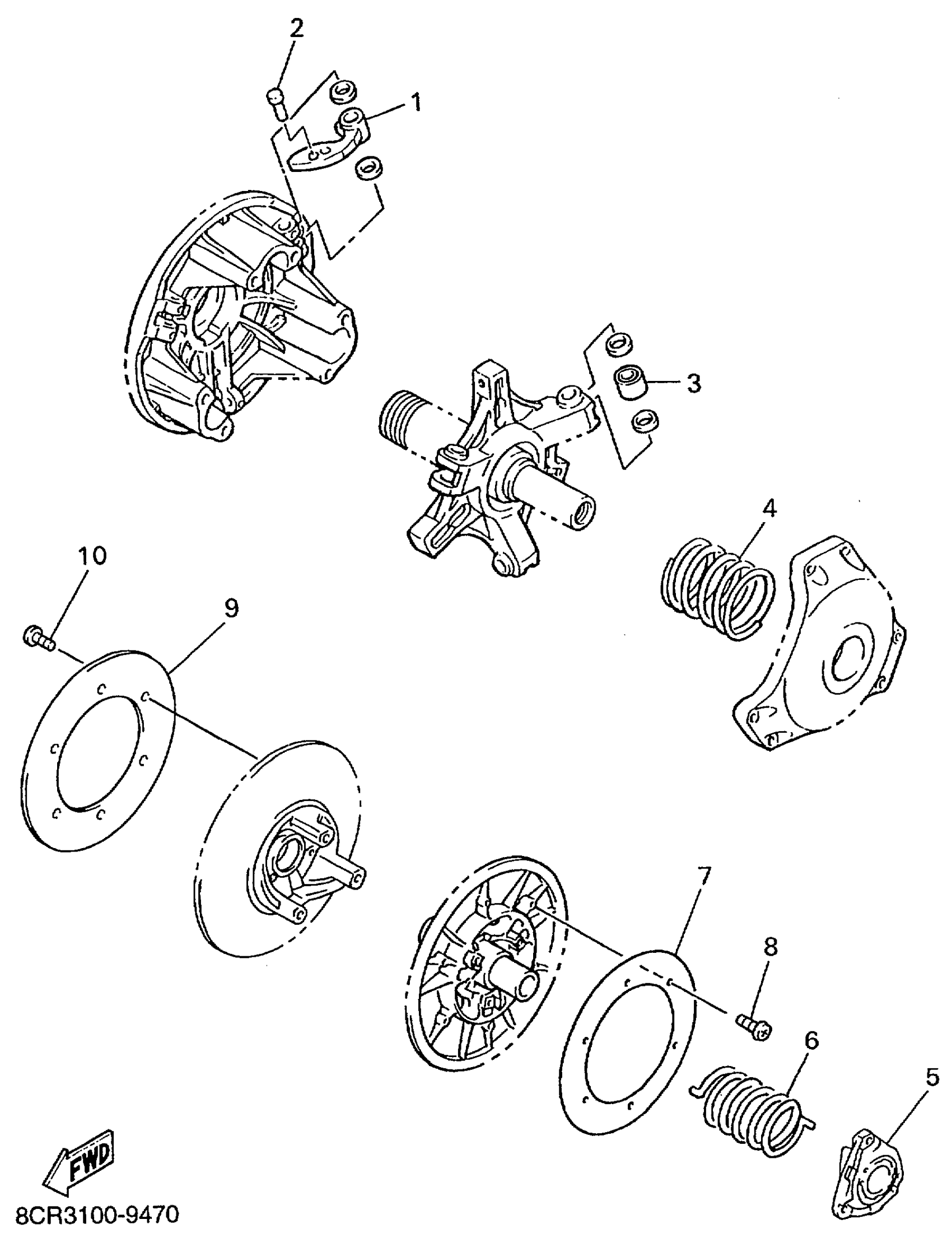 2
1
3
4
10
9
7
8
6
5
FWD
8CR3100-9470