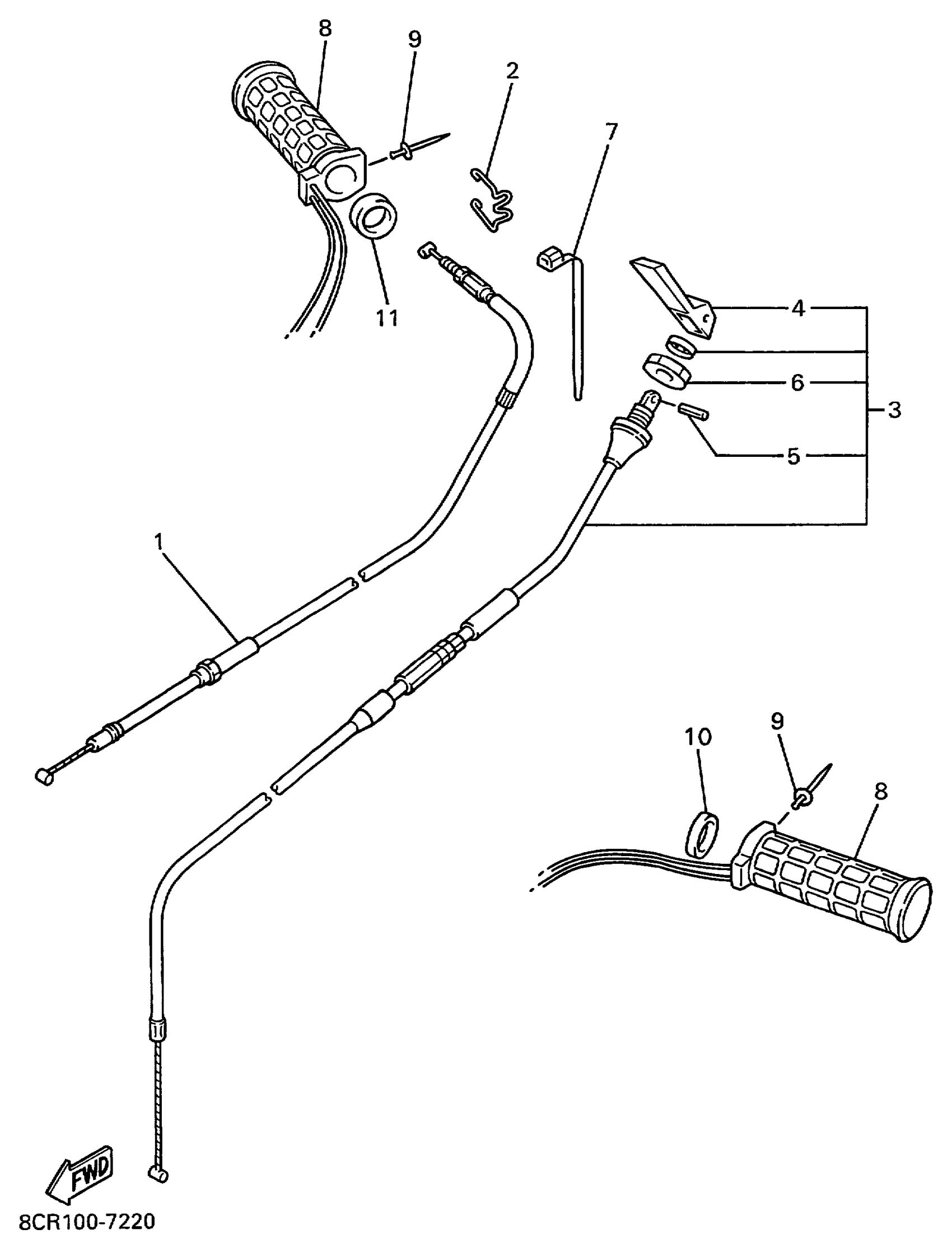 8
9
2
7
11
4
6
3
5
1
10
9
8
FWD
8CR100-7220