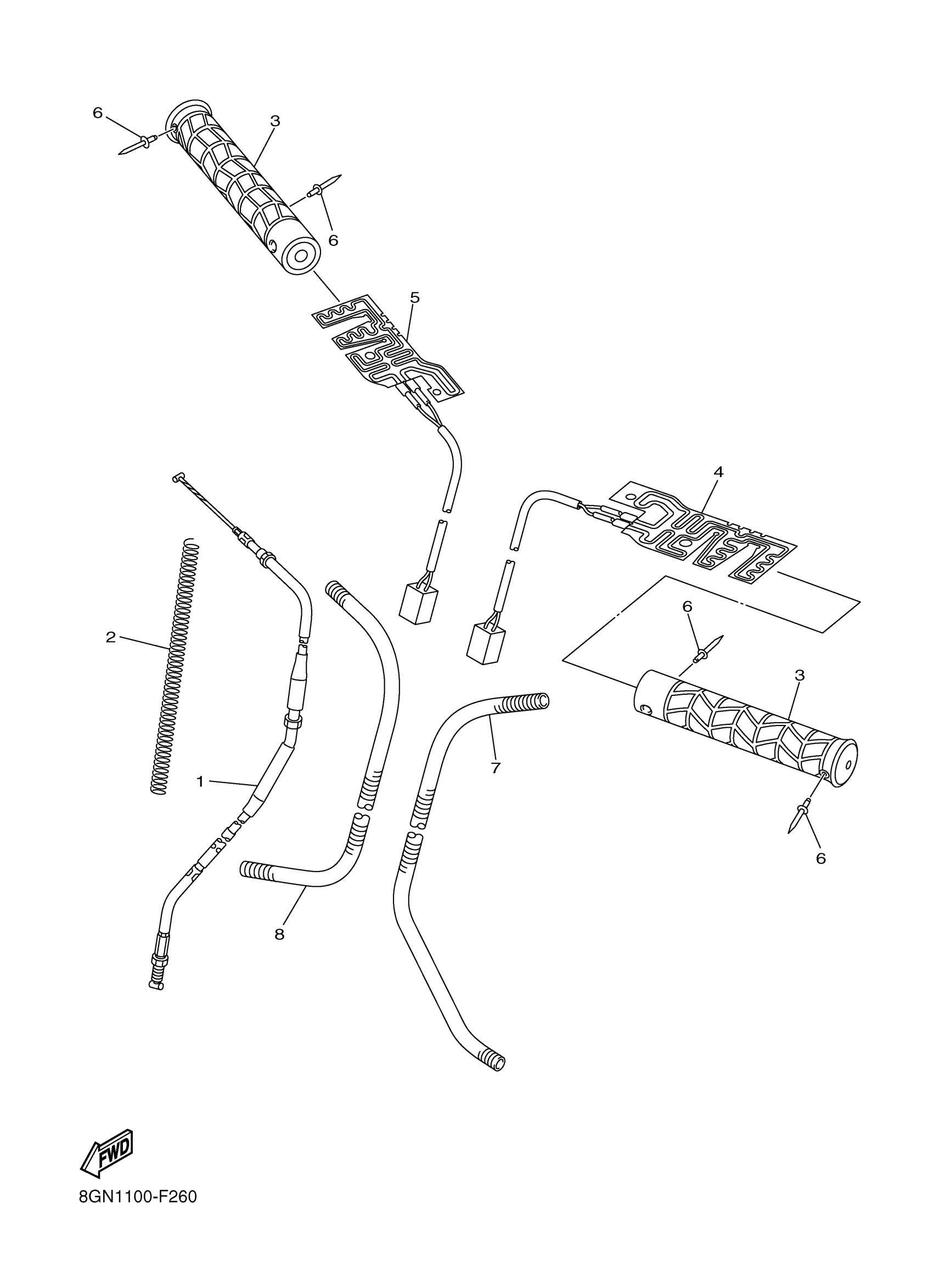 6
3
6
5
4
6
2
3
1
7
6
8
FWD
8GN1100-F260