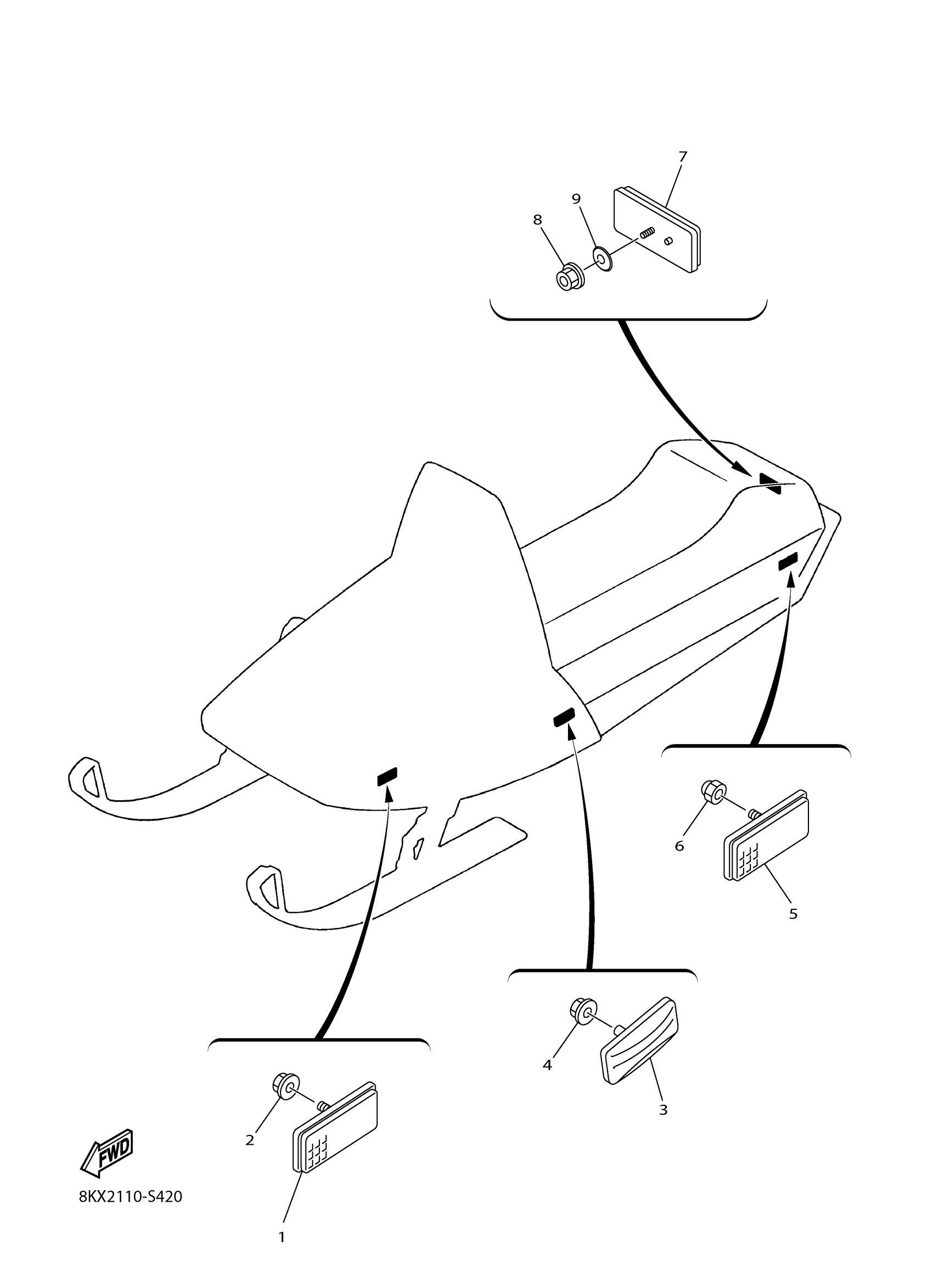 7
9
8
6
5
4
3
2
1
FWD
8KX2110-S420