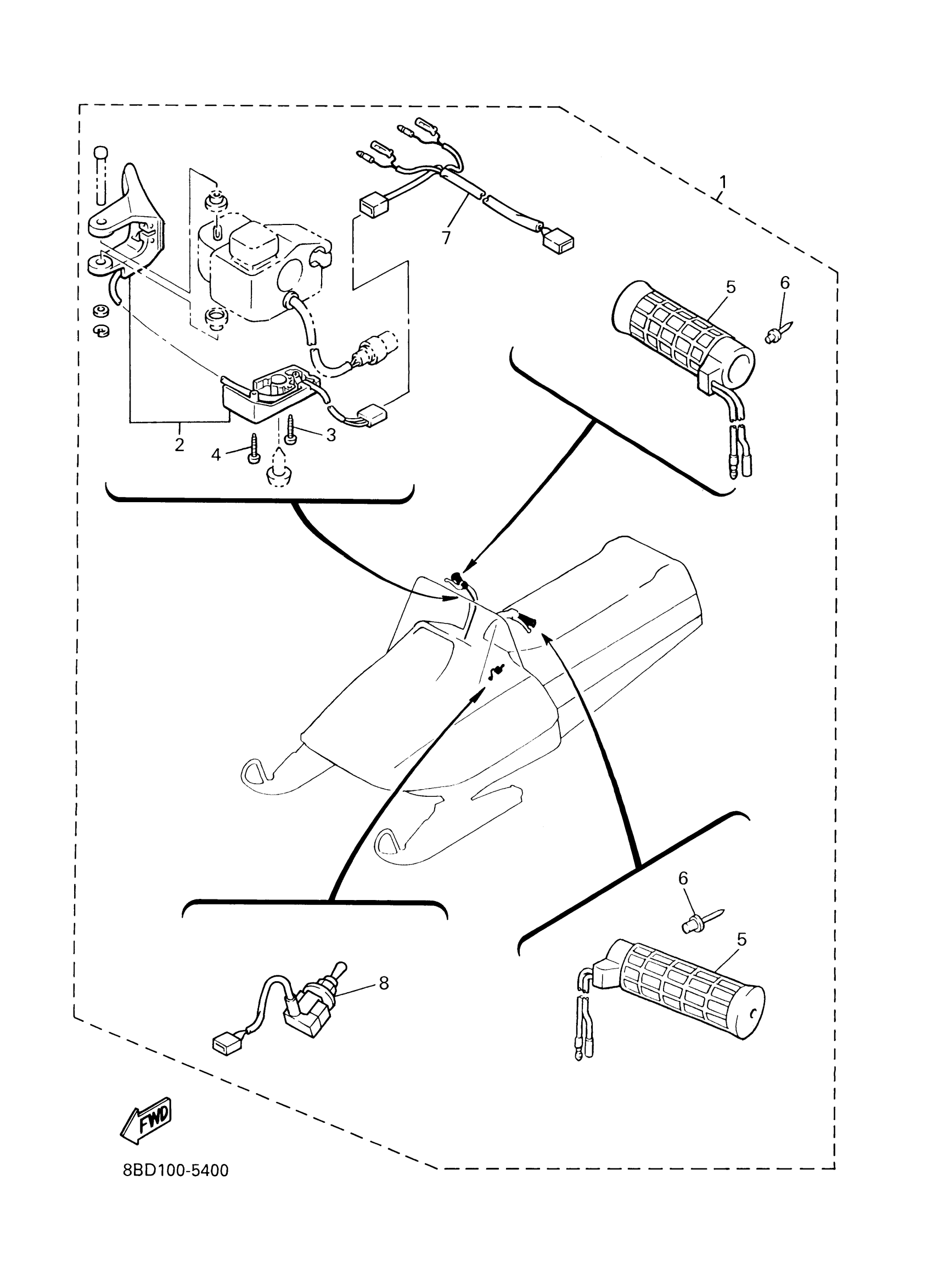 1
7
5
6
2
3
4
6
5
8
FWD
8BD100-5400