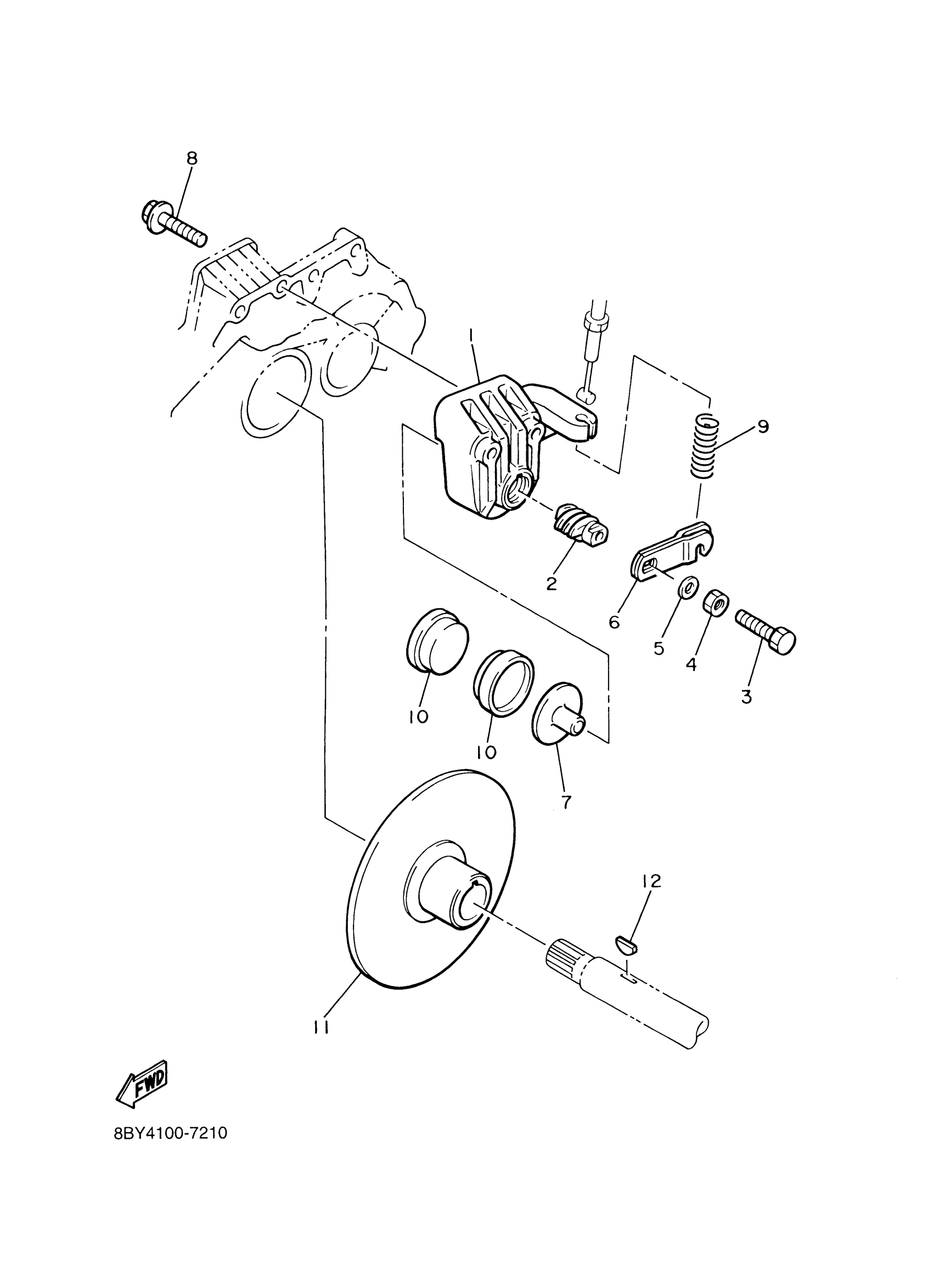 8
1
9
2
6
5
4
3
10
10
7
12
11
FWD
8BY4100-7210