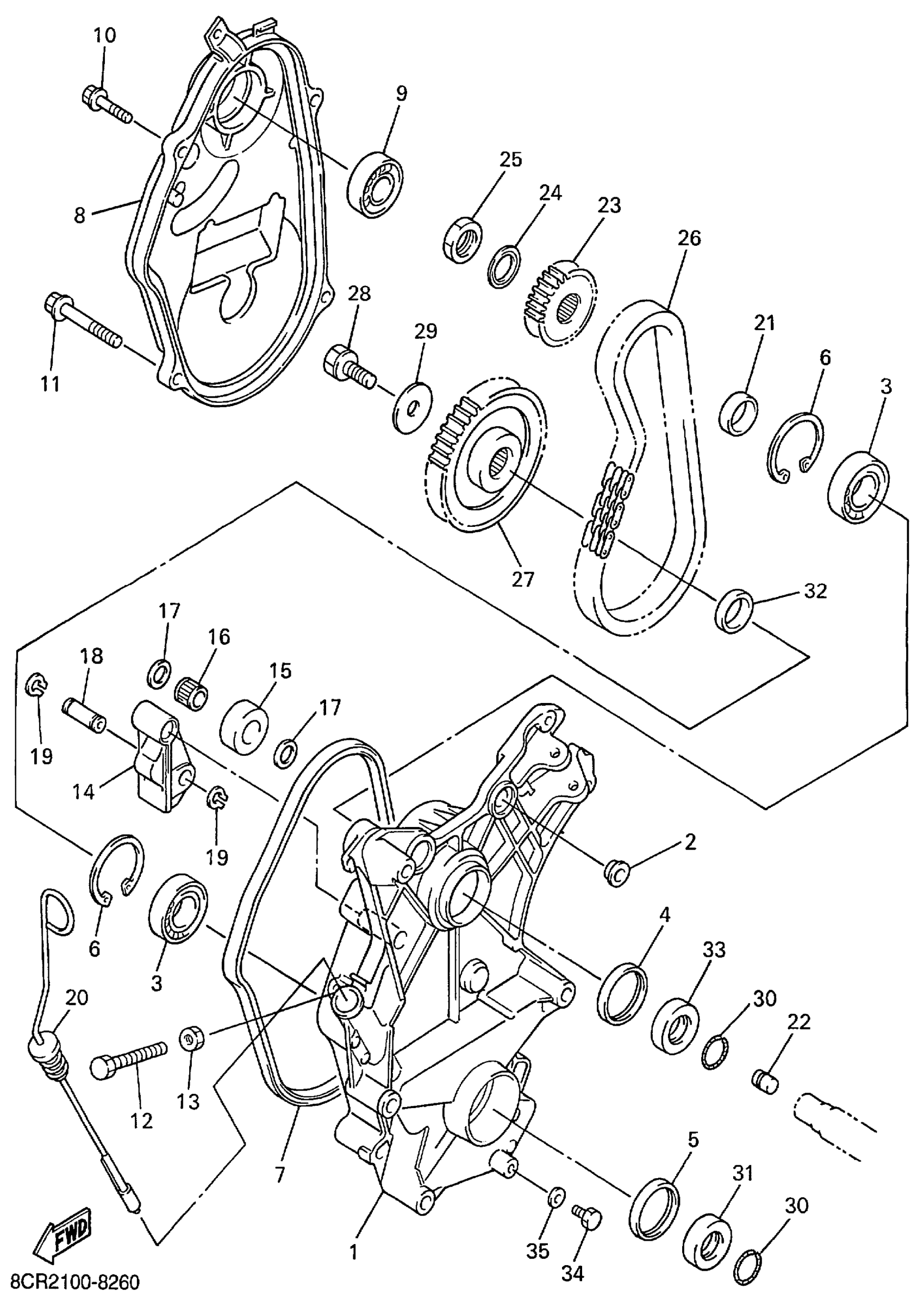 10
9
25
24
23
26
8
28
29
21
6
3
11
27
32
17
16
18
15
17
19
14
19
2
6
3
4
33
30
22
20
12
13
7
5
31
30
1
35
34
FWD
8CR2100-8260