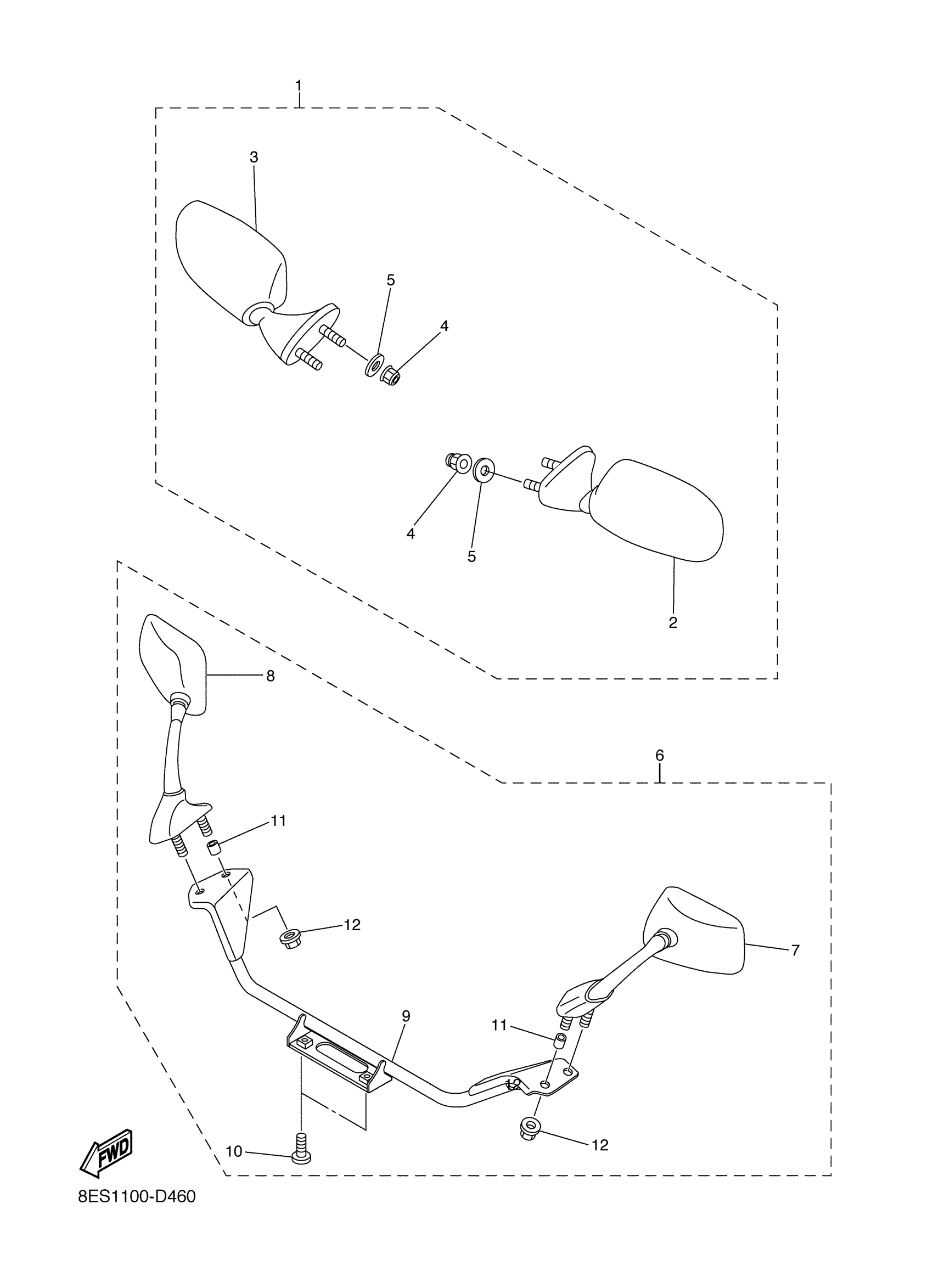 1
3
5
4
4
5
2
8
6
11
12
7
9
11
10
12
FWD
8ES1100-D460