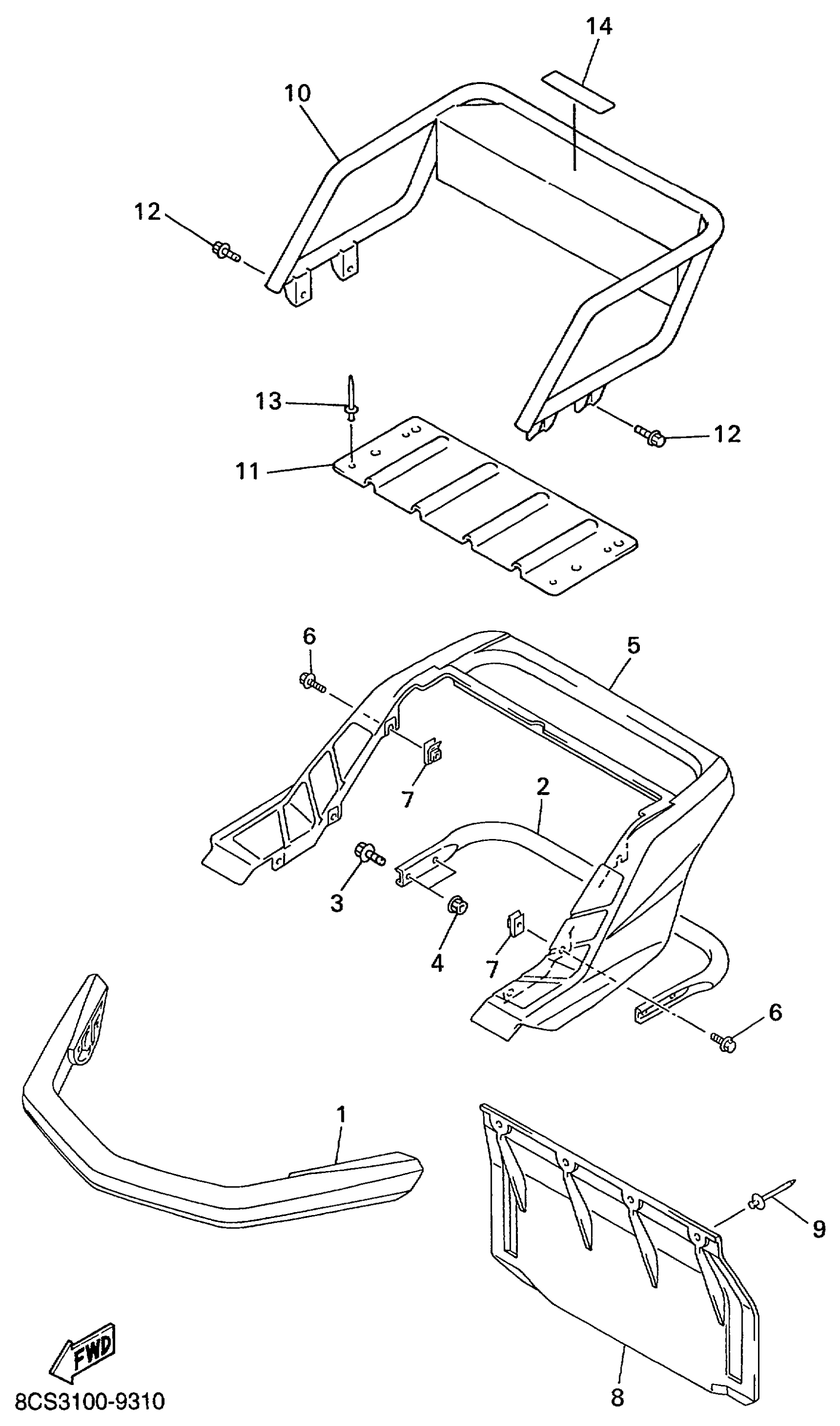 14
10
12
13
12
11
6
5
7
2
3
4
7
6
1
9
8
FWD
8CS3100-9310