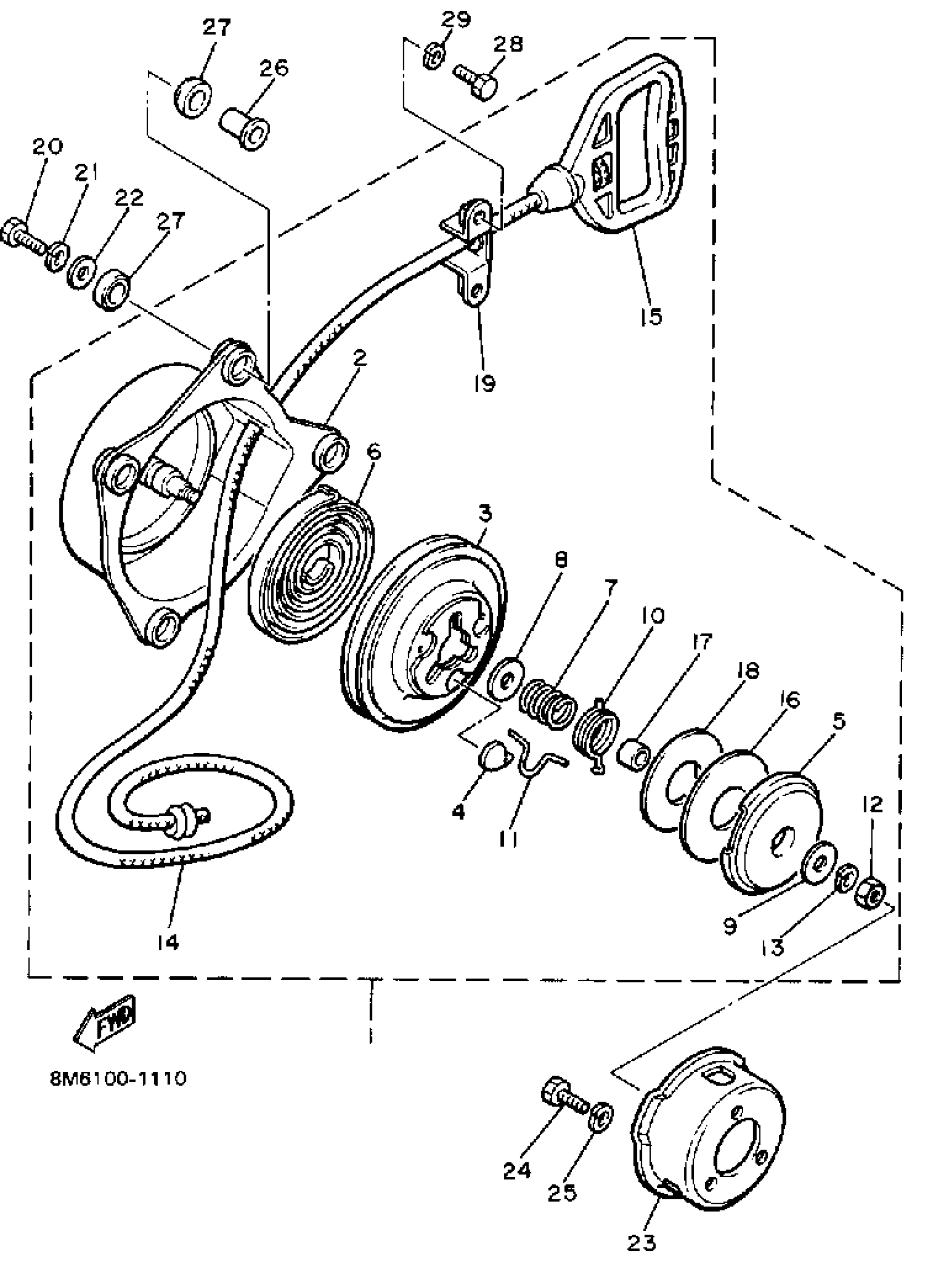 27
29
28
26
20
21
22
27
15
19
2
6
3
8
7
10
17
18
16
5
12
4
11
9
13
14
FWD
8M6100-1110
24
25
23