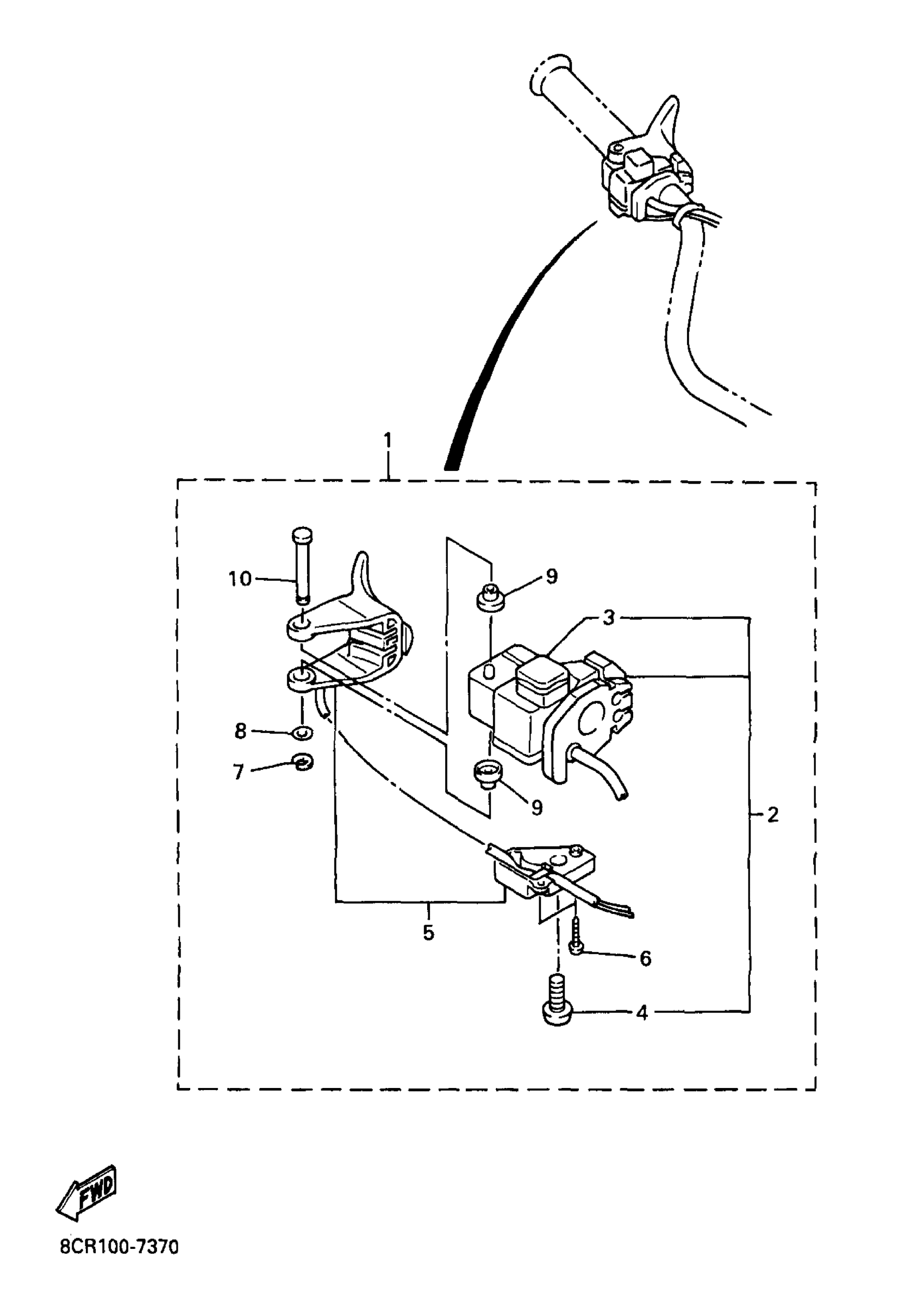 1
10
9
3
8
7
9
2
5
6
4
FWD
8CR100-7370