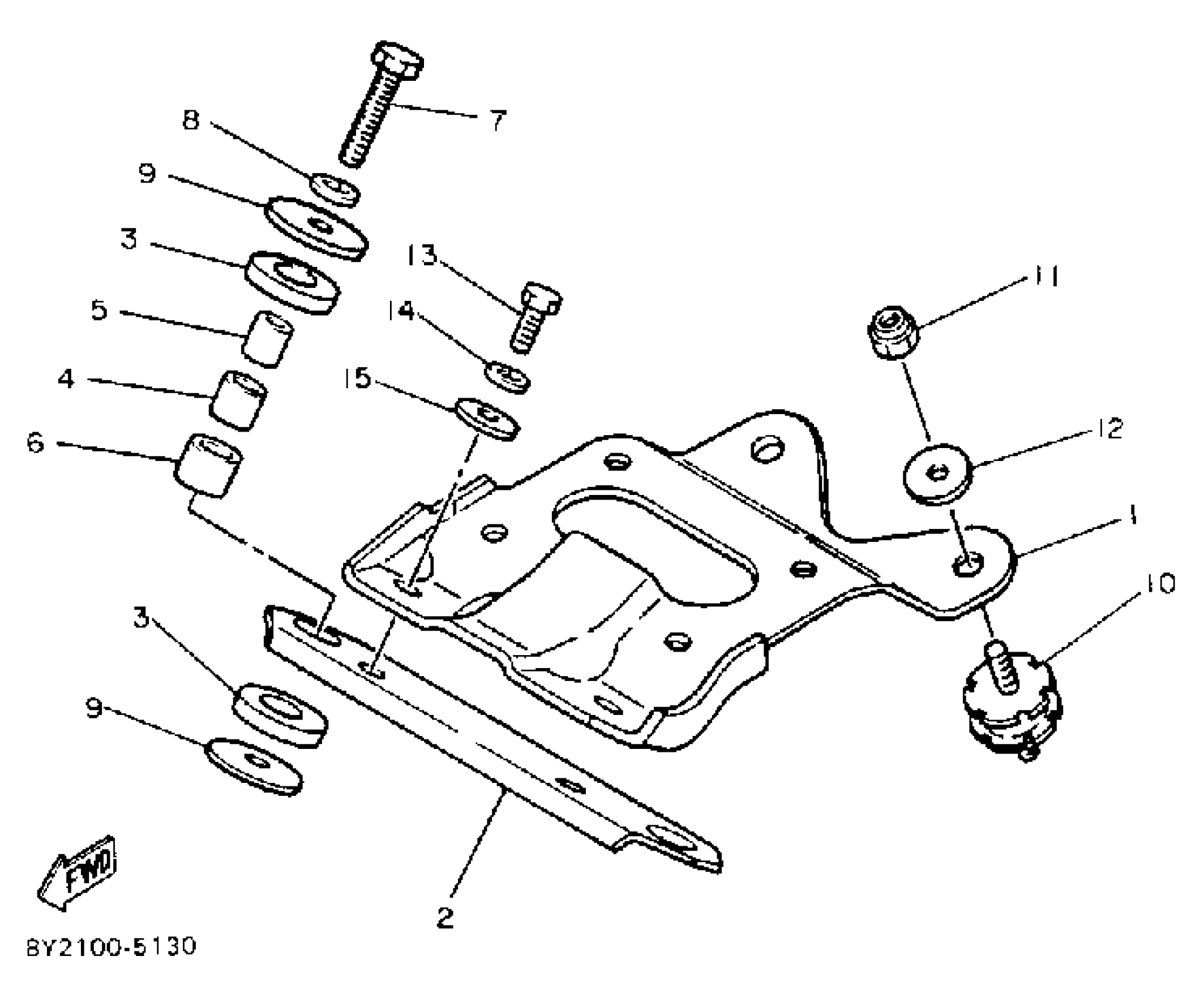 7
8
9
3
13
11
5
14
4
15
12
6
1
10
3
9
2
FWD
8Y2100-5130