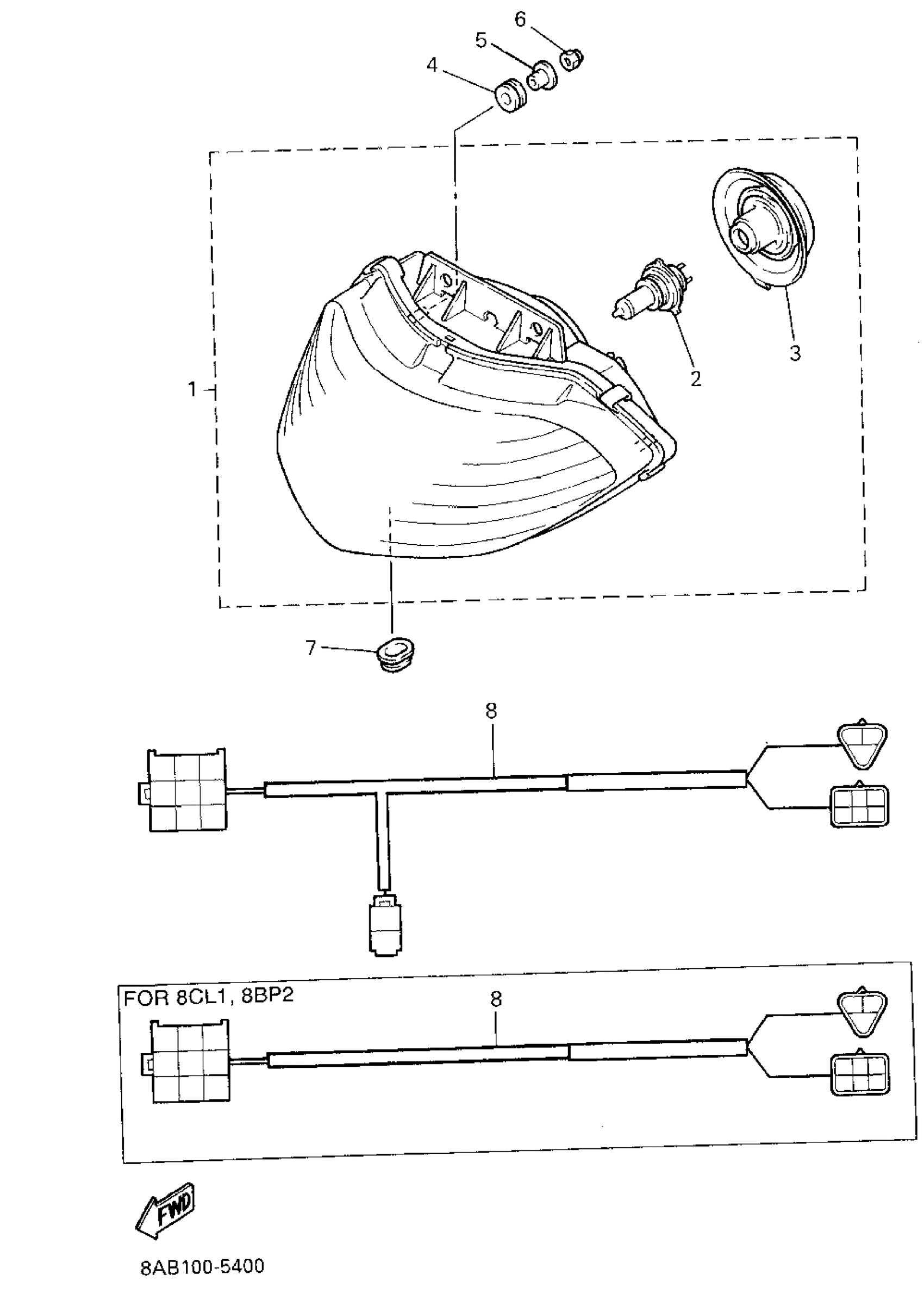 6
5
4
3
2
1
7
8
FOR 8CL1, 8BP2
8
FWD
8AB100-5400