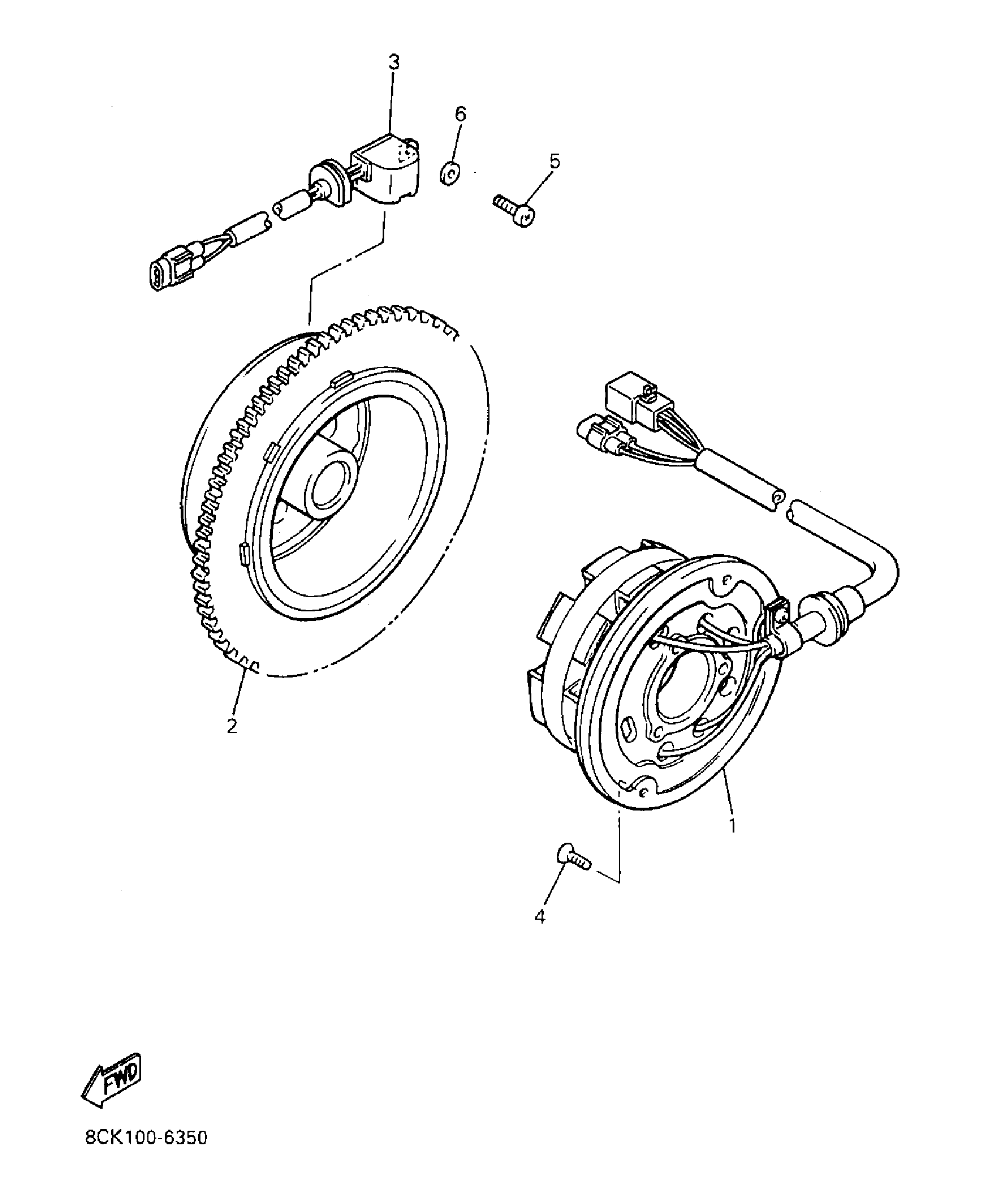 3
6
5
2
1
4
FWD
8CK100-6350