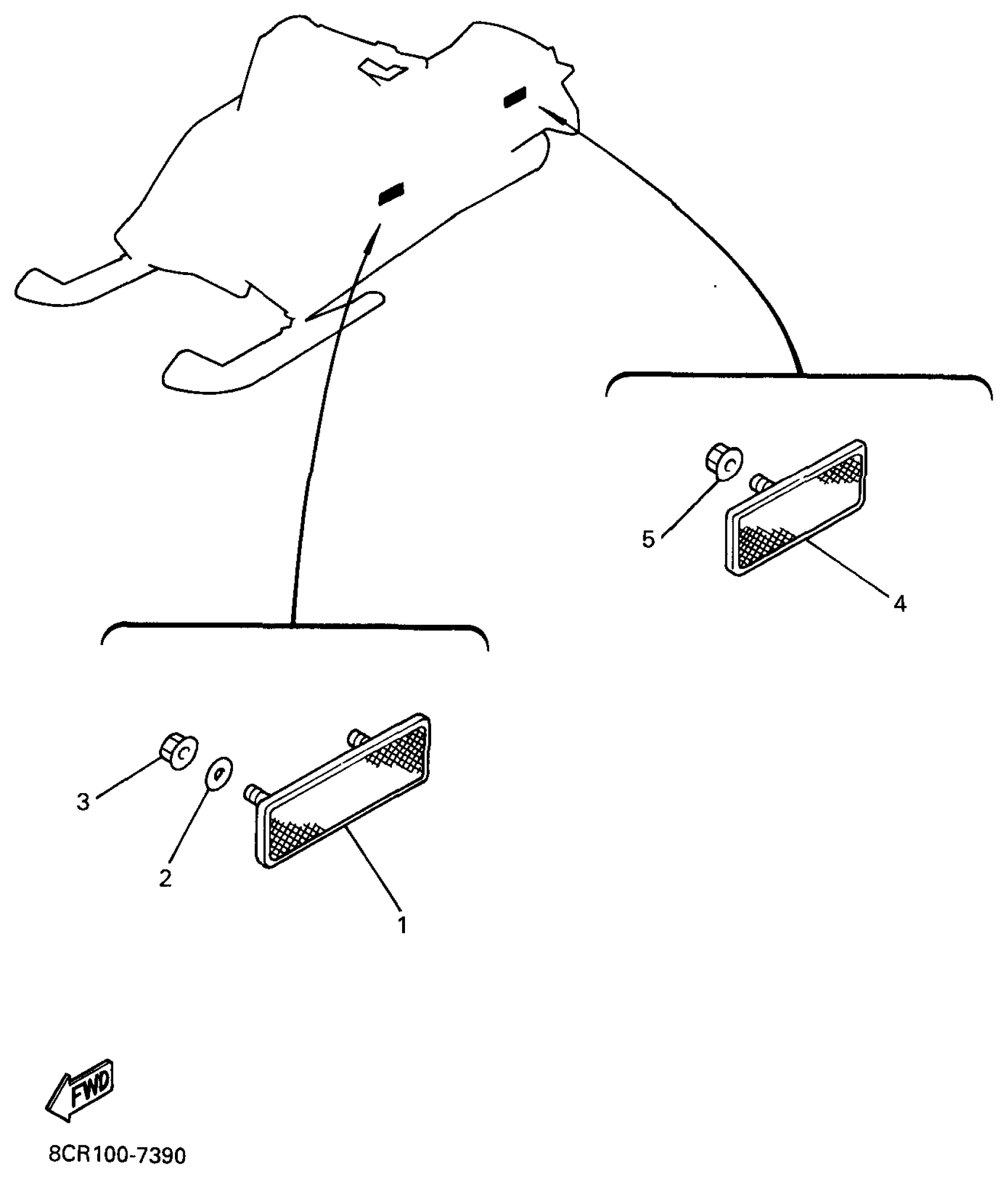 5

4

3

2

1

FWD

8CR100-7390