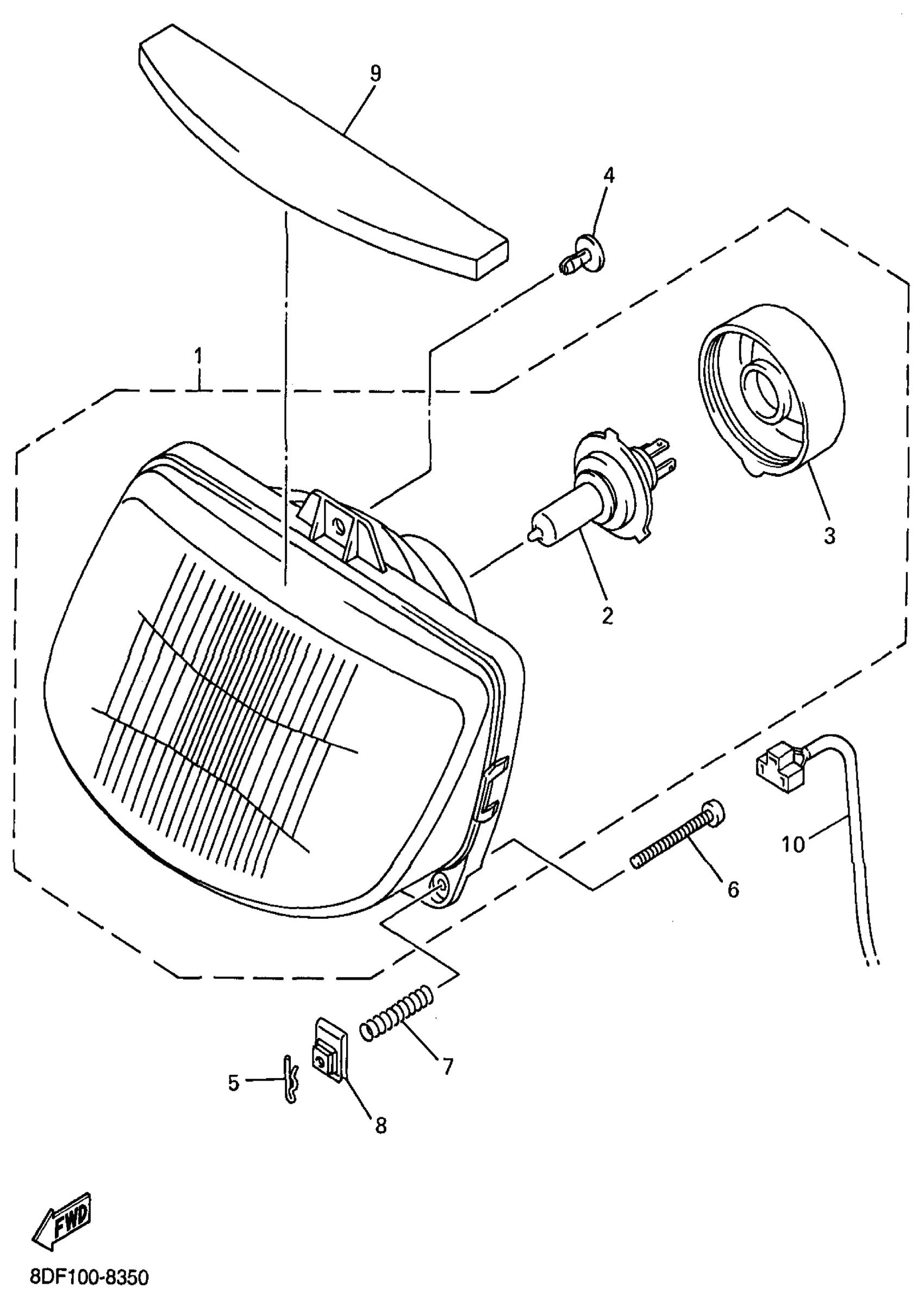 9
4
1
3
2
10
6
7
5
8
FWD
8DF100-8350