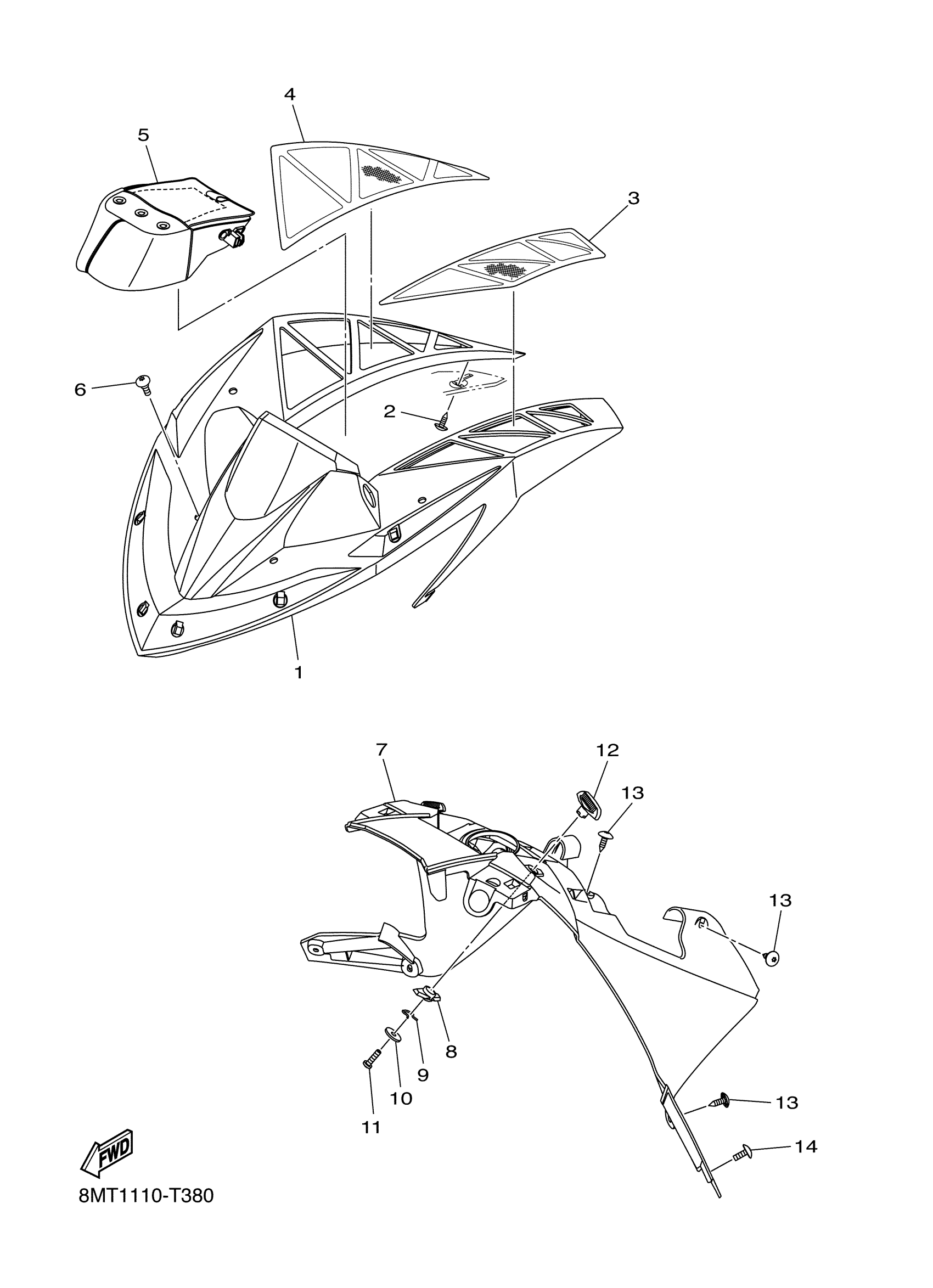 4
5
3
6
2
1
7
12
13
13
8
9
10
11
13
14
FWD
8MT1110-T380