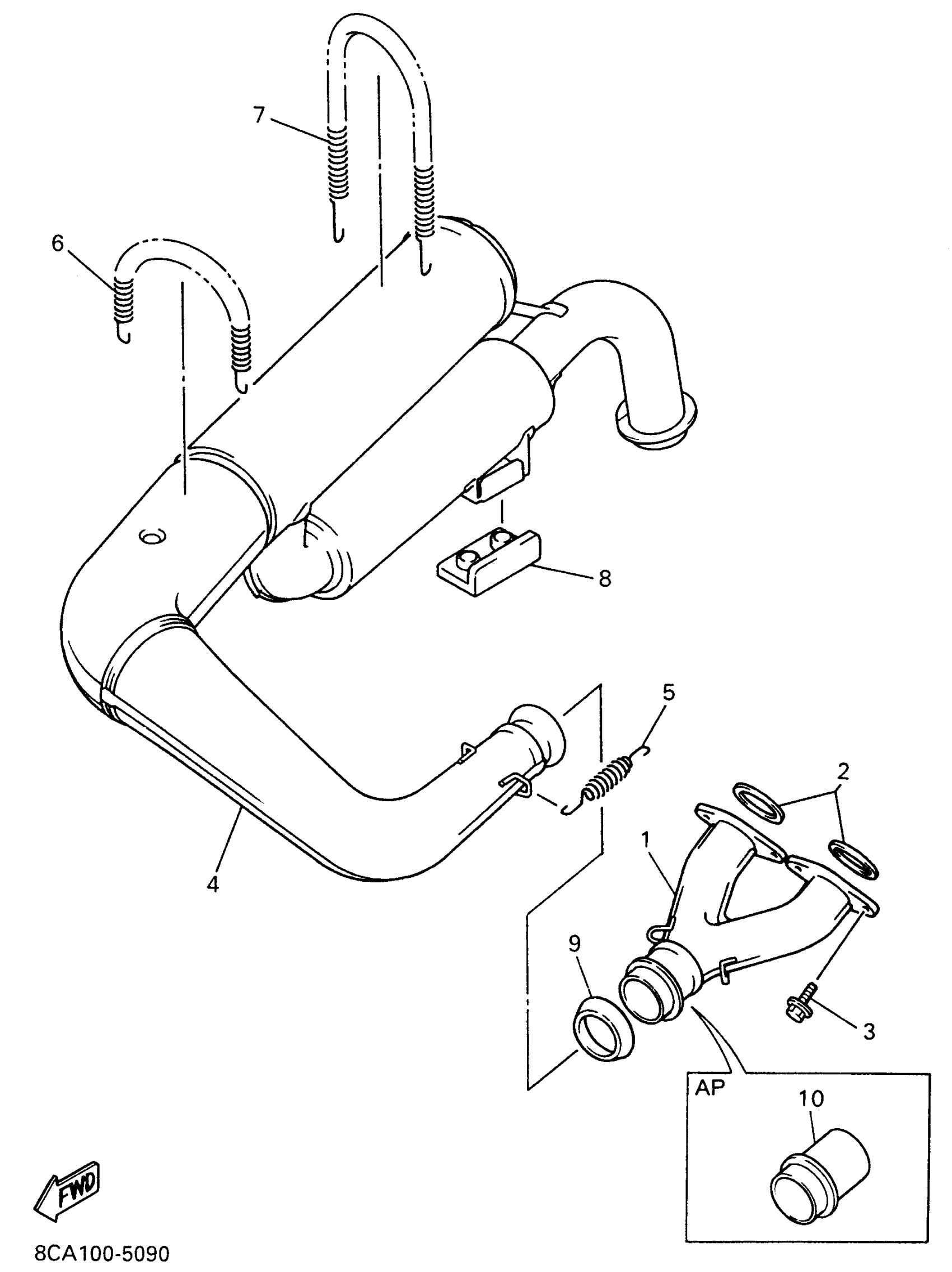 7
6
8
5
2
1
4
9
3
AP
10
FWD
8CA100-5090