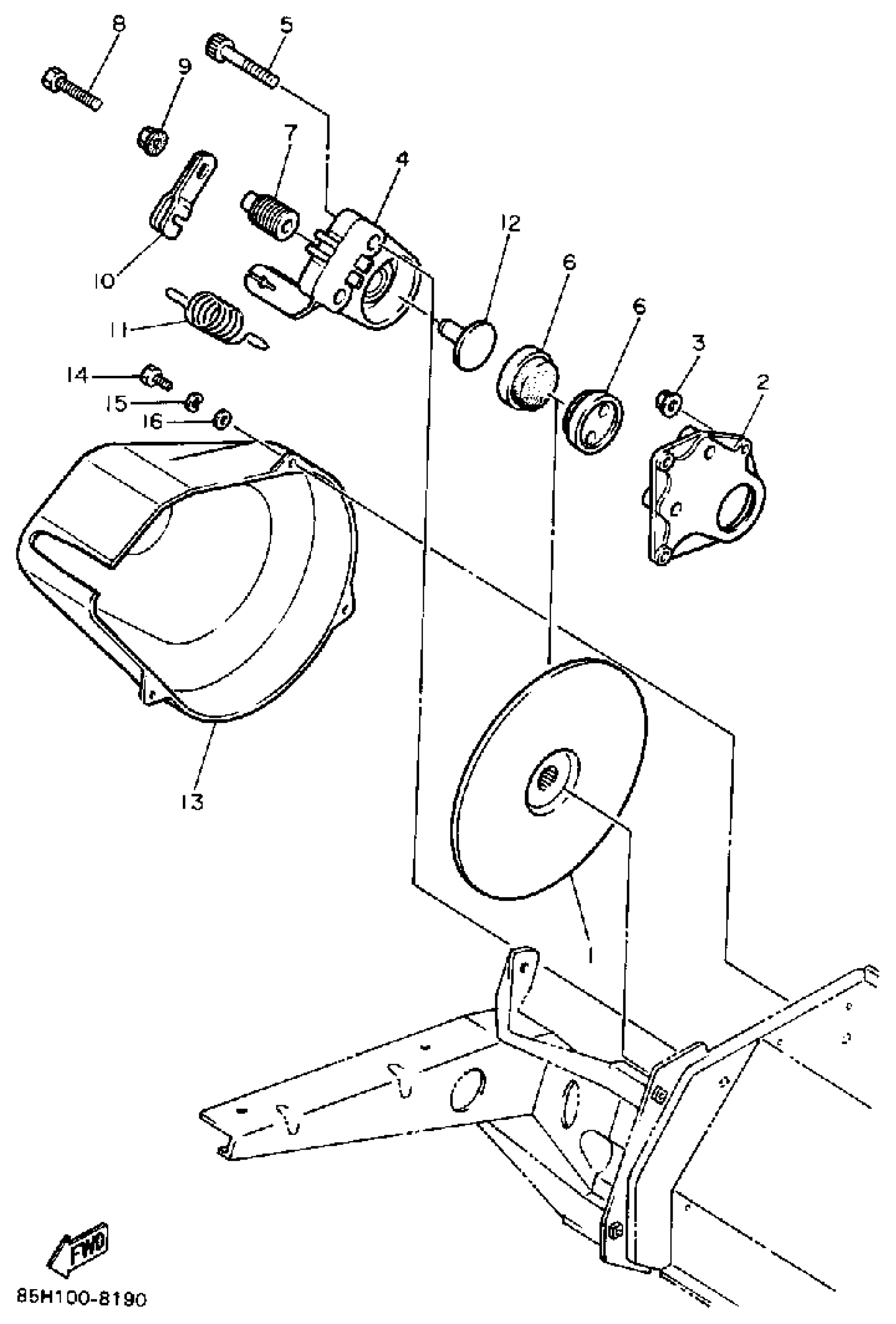 8
5
9
7
4
10
12
6
6
11
3
2
14
15
16
13
1
FWD
85H100-8190