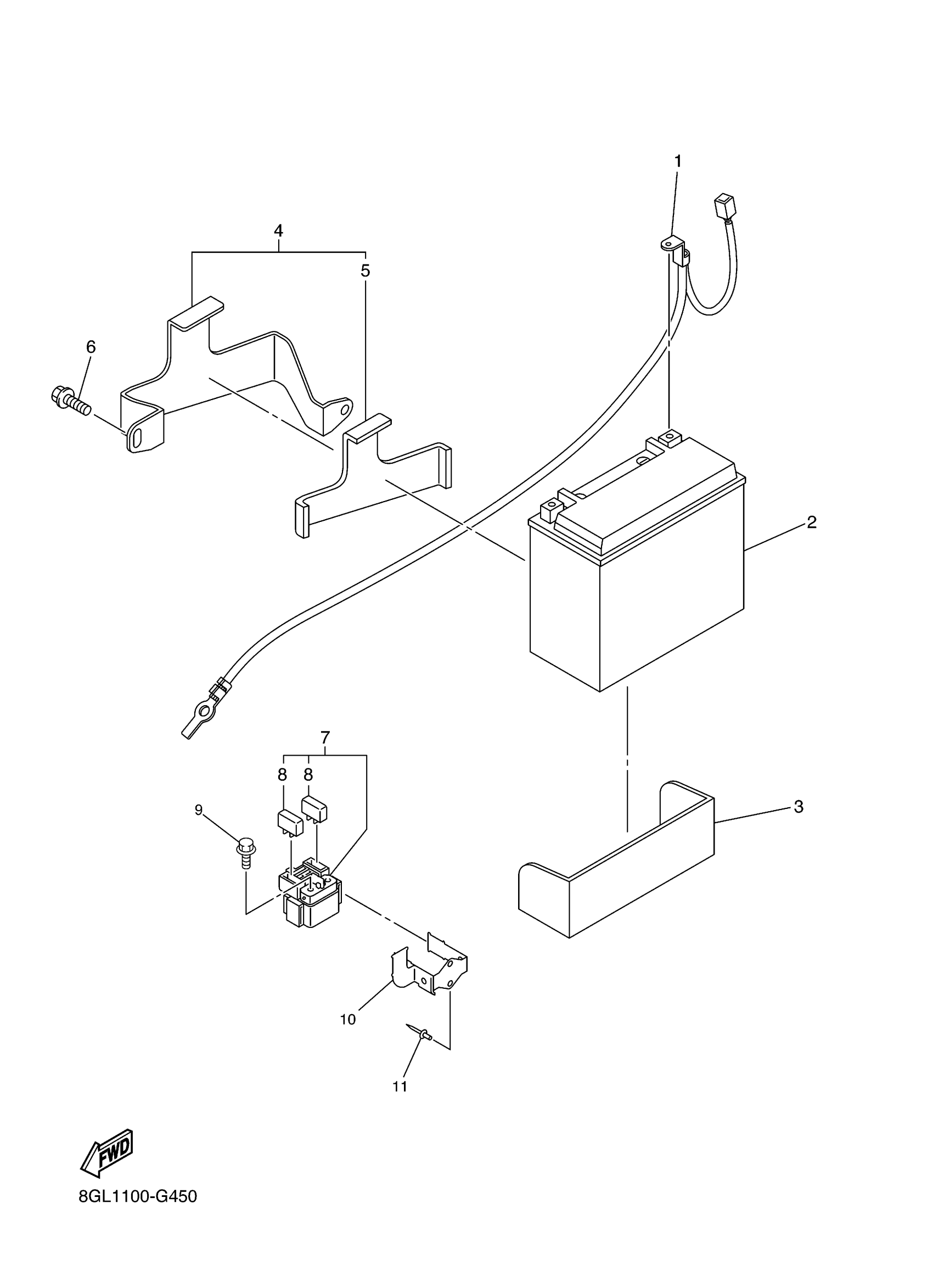 1
4
5
6
2
7
8
8
9
3
10
11
FWD
8GL1100-G450