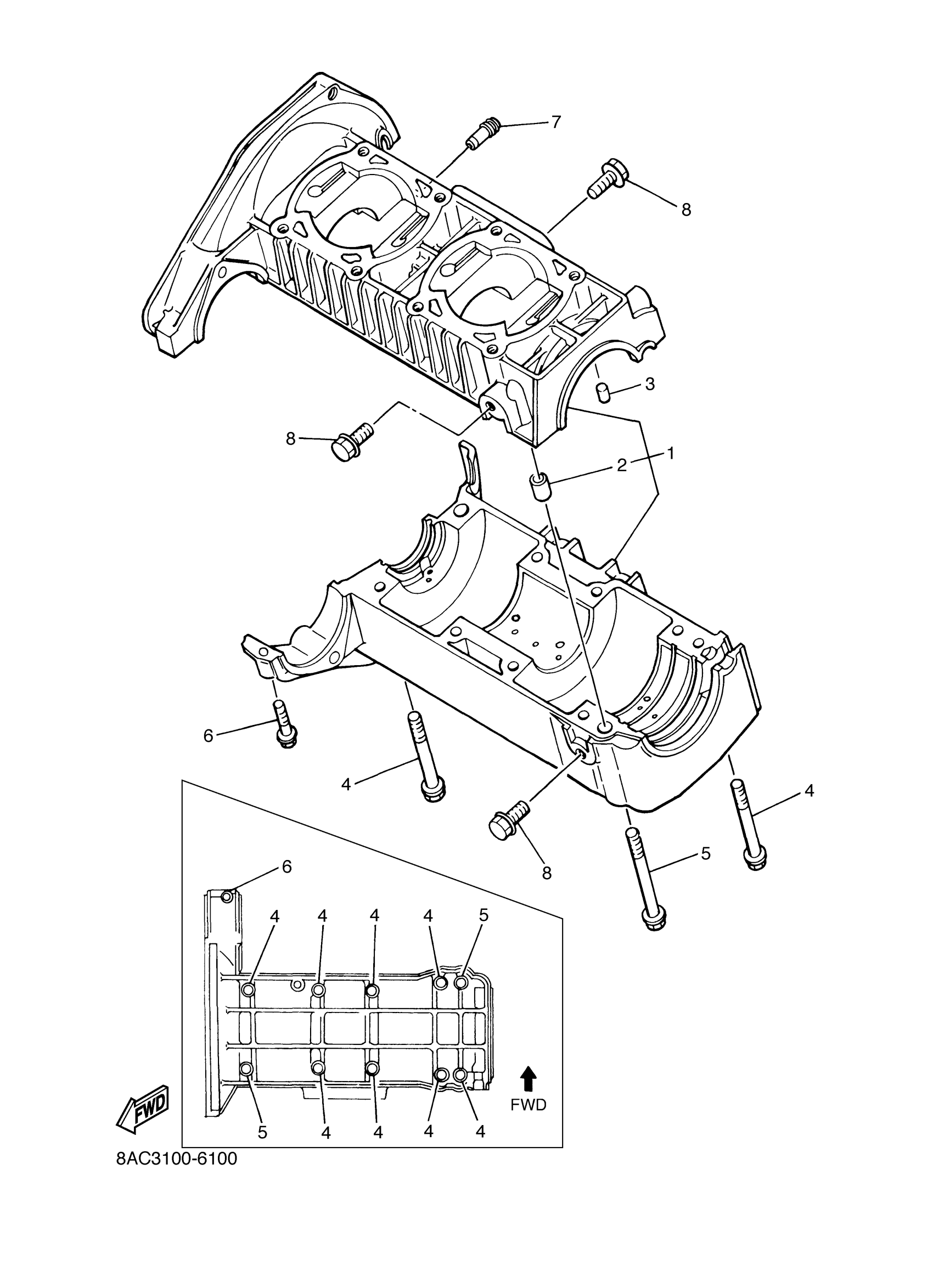 7
8
3
8
2
1
6
4
4
8
5
6
4 4 4 4 5
FWD
5 4 4 4 4
FWD
8AC3100-6100