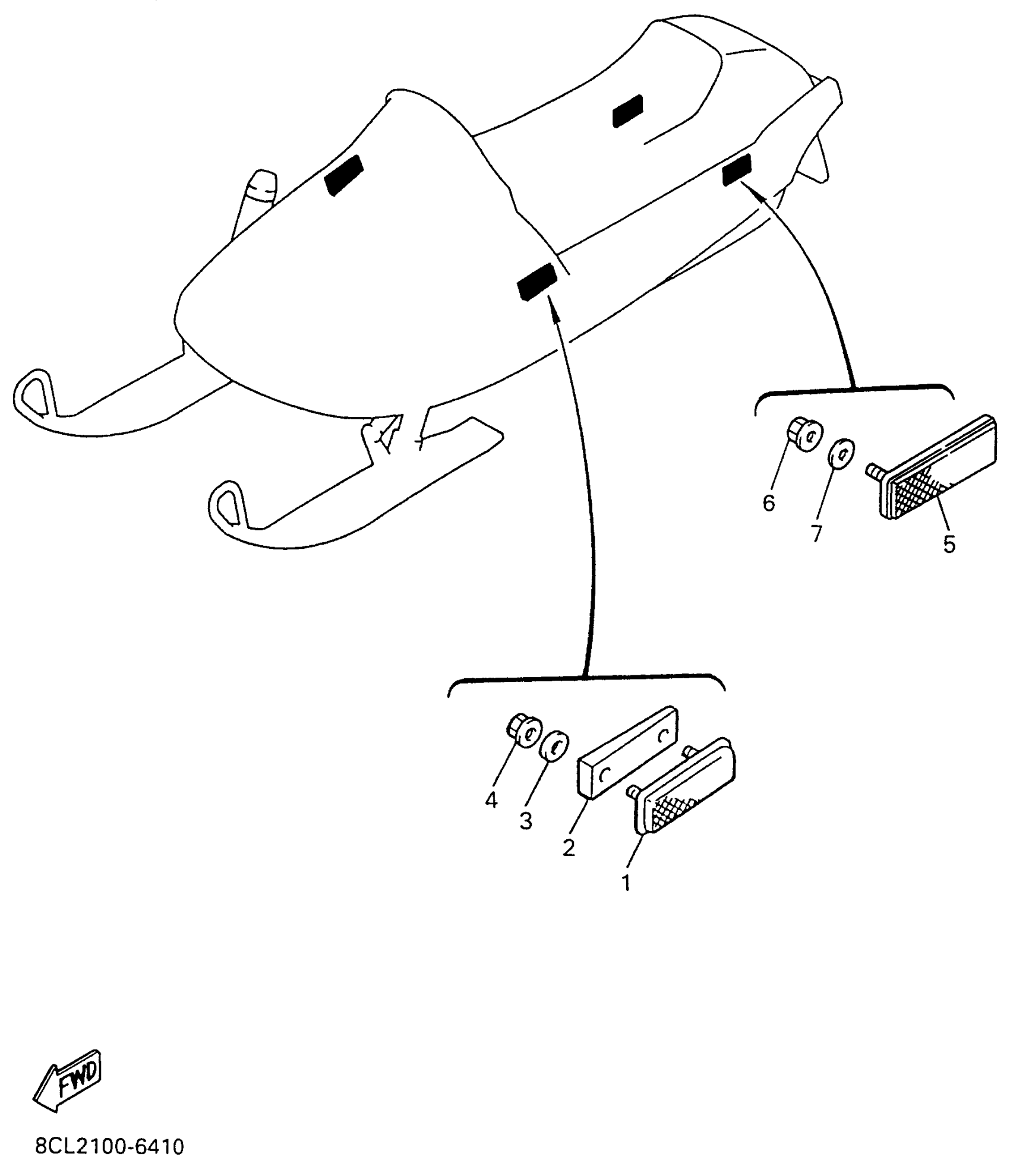 6
7
5
4
3
2
1
FWD
8CL2100-6410