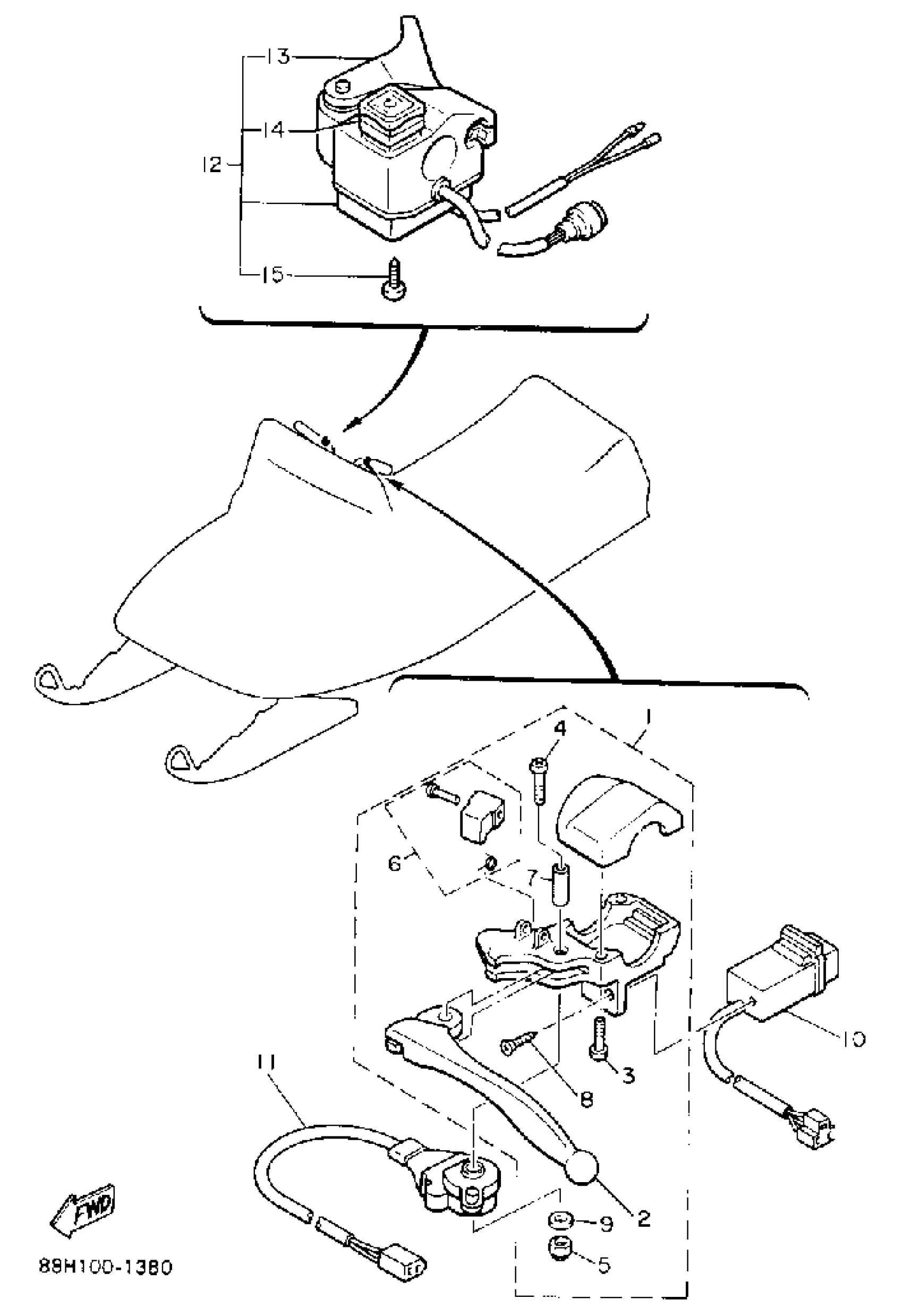 13
14
12
15
1
4
6
7
10
3
8
11
2
9
5
FWD
88H100-1380