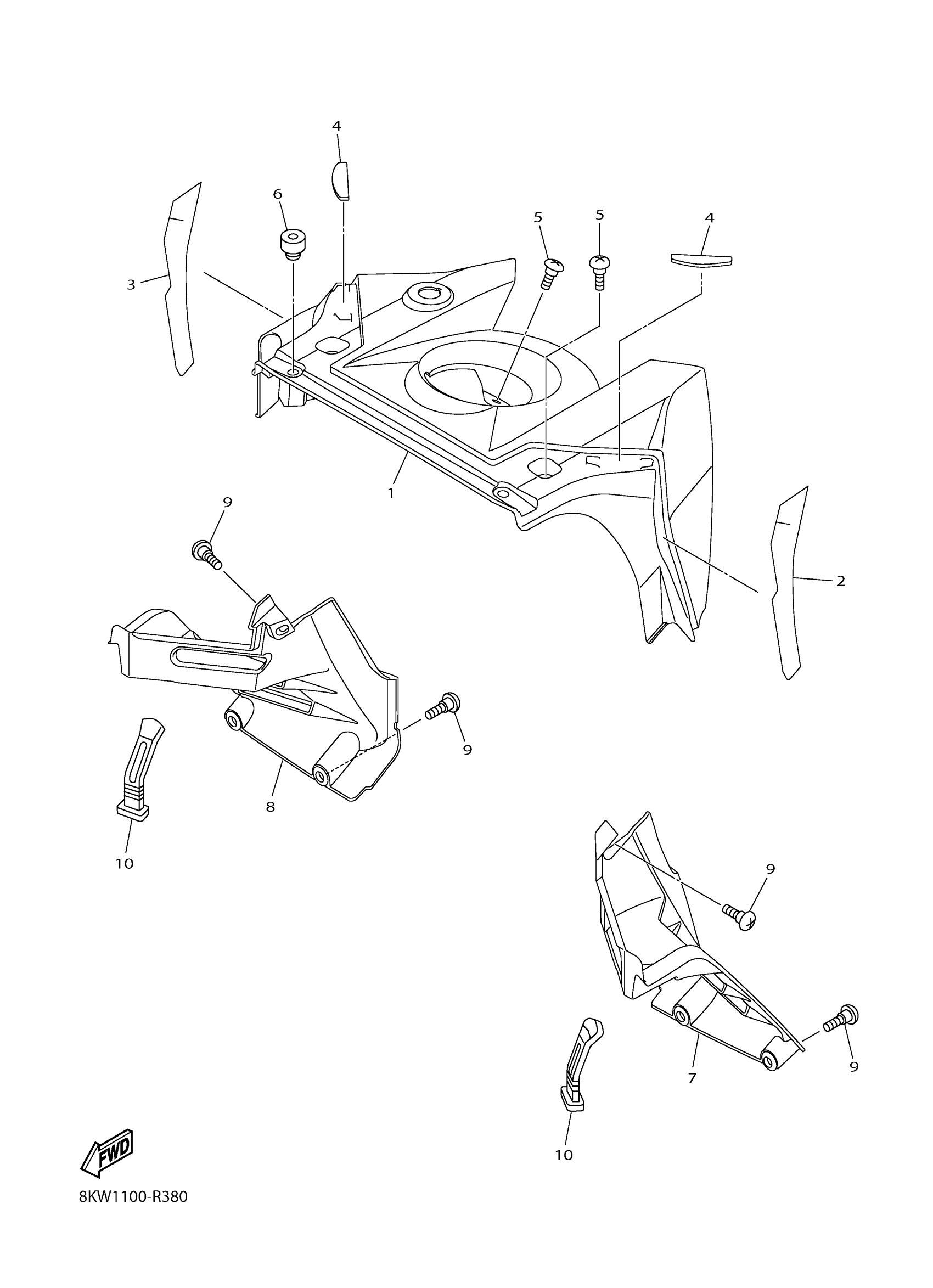 4
6
5
5
4
3
1
9
2
9
8
10
9
7
9
10
FWD
8KW1100-R380