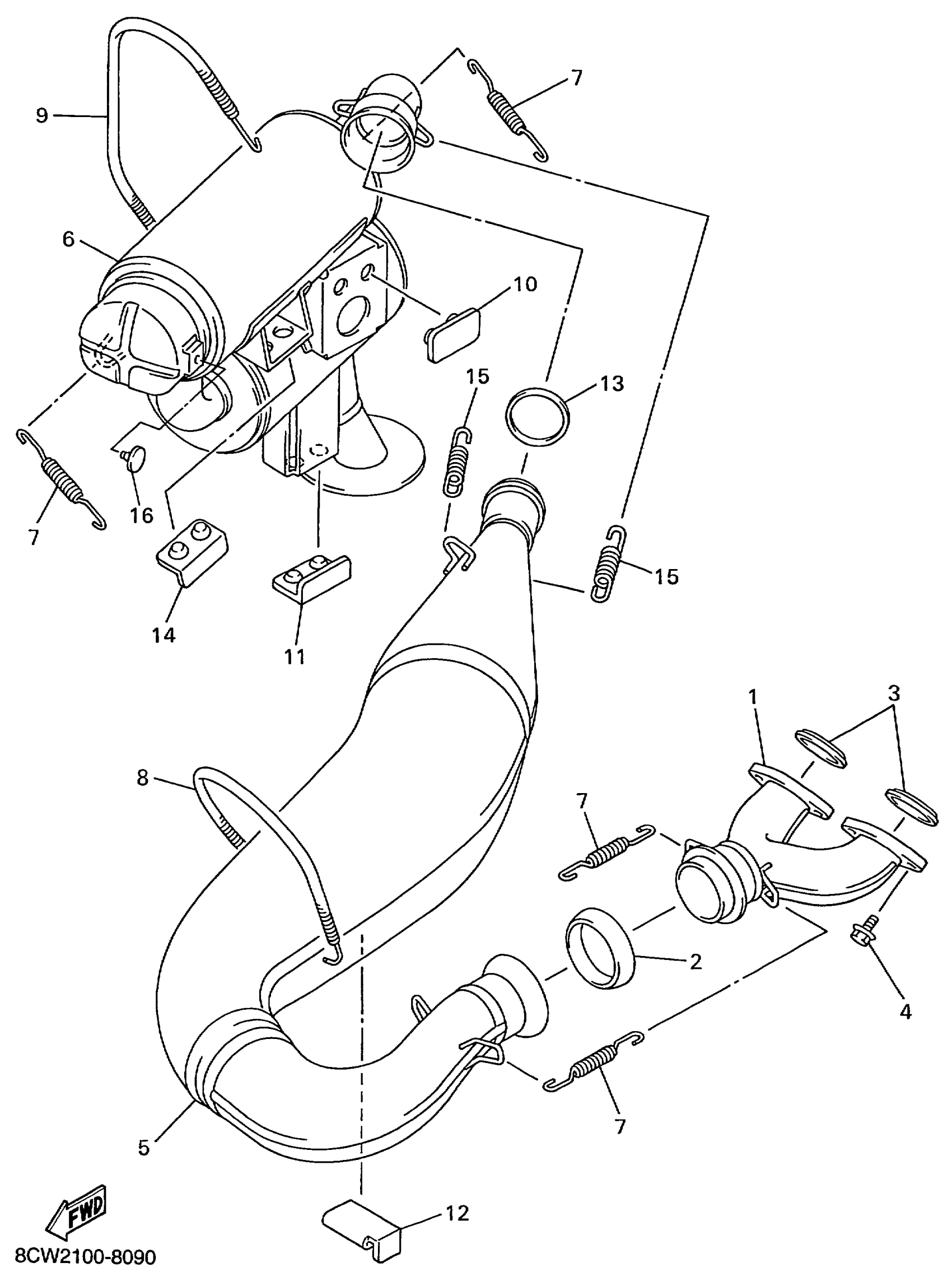 9
7
6
10
15
13
7
16
15
14
11
1
3
8
7
2
4
7
5
12
FWD
8CW2100-8090