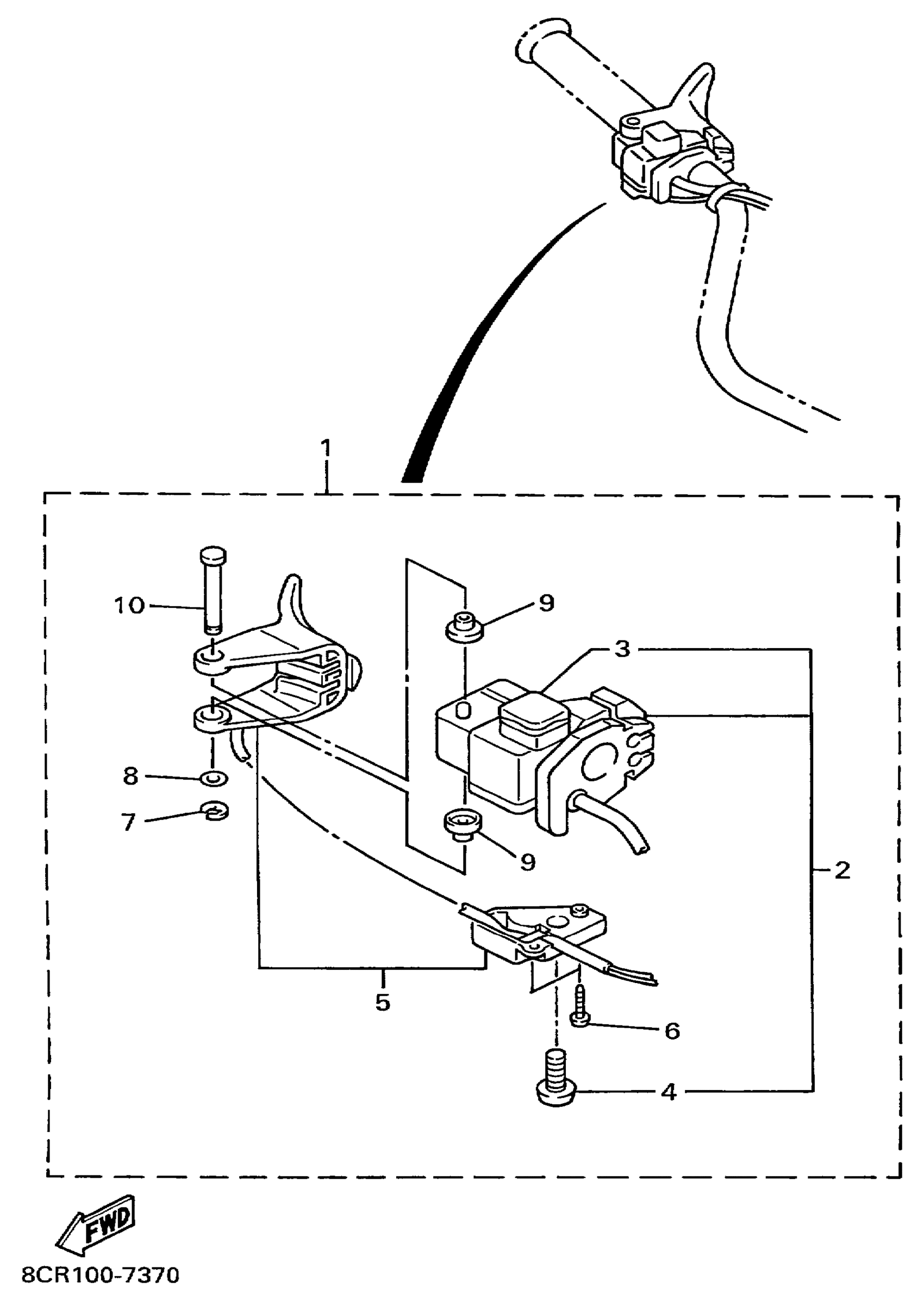 1
10
9
3
8
7
9
2
5
6
4
FWD
8CR100-7370