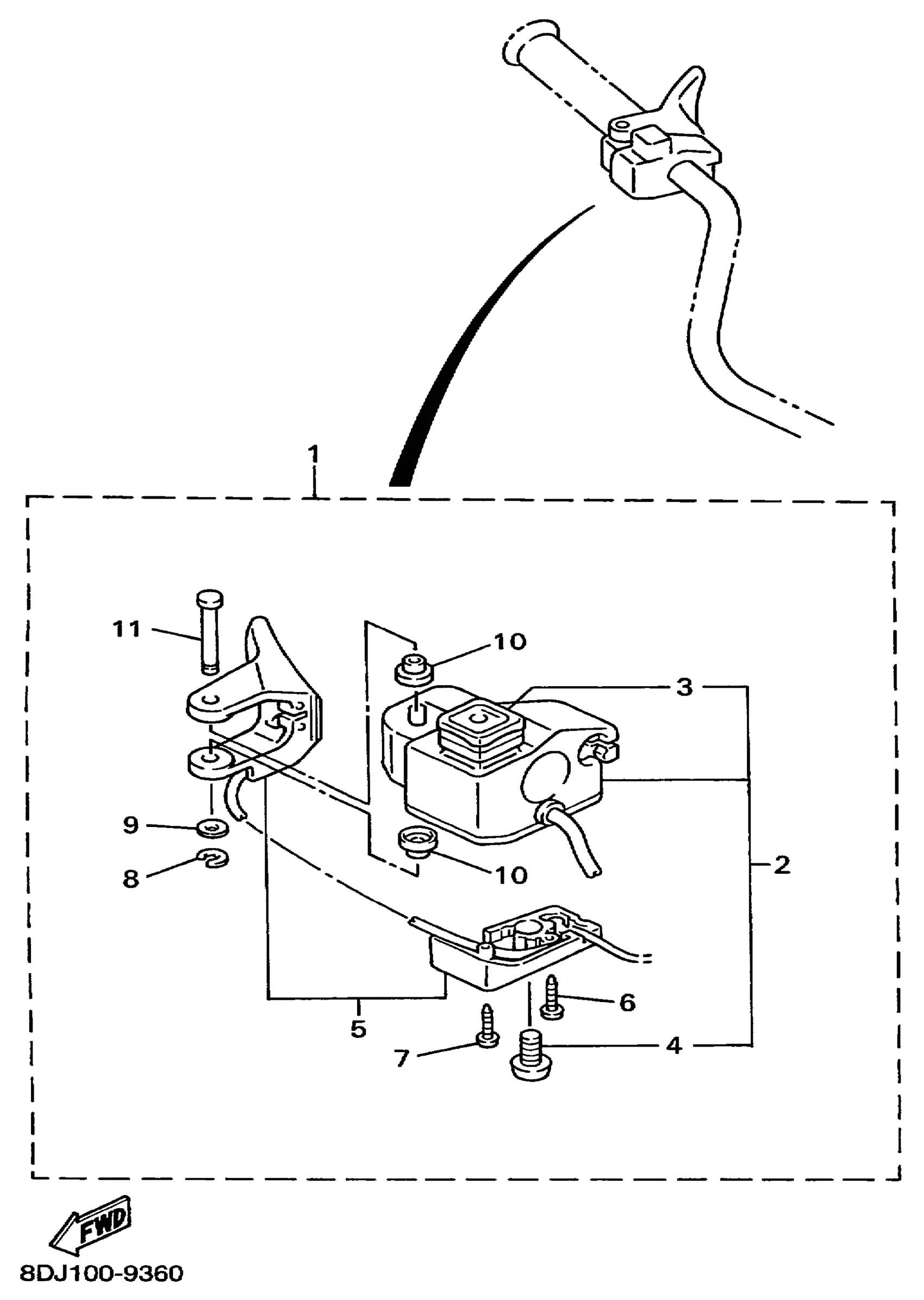 1
11
10
3
9
8
10
2
5
6
7
4
FWD
8DJ100-9360