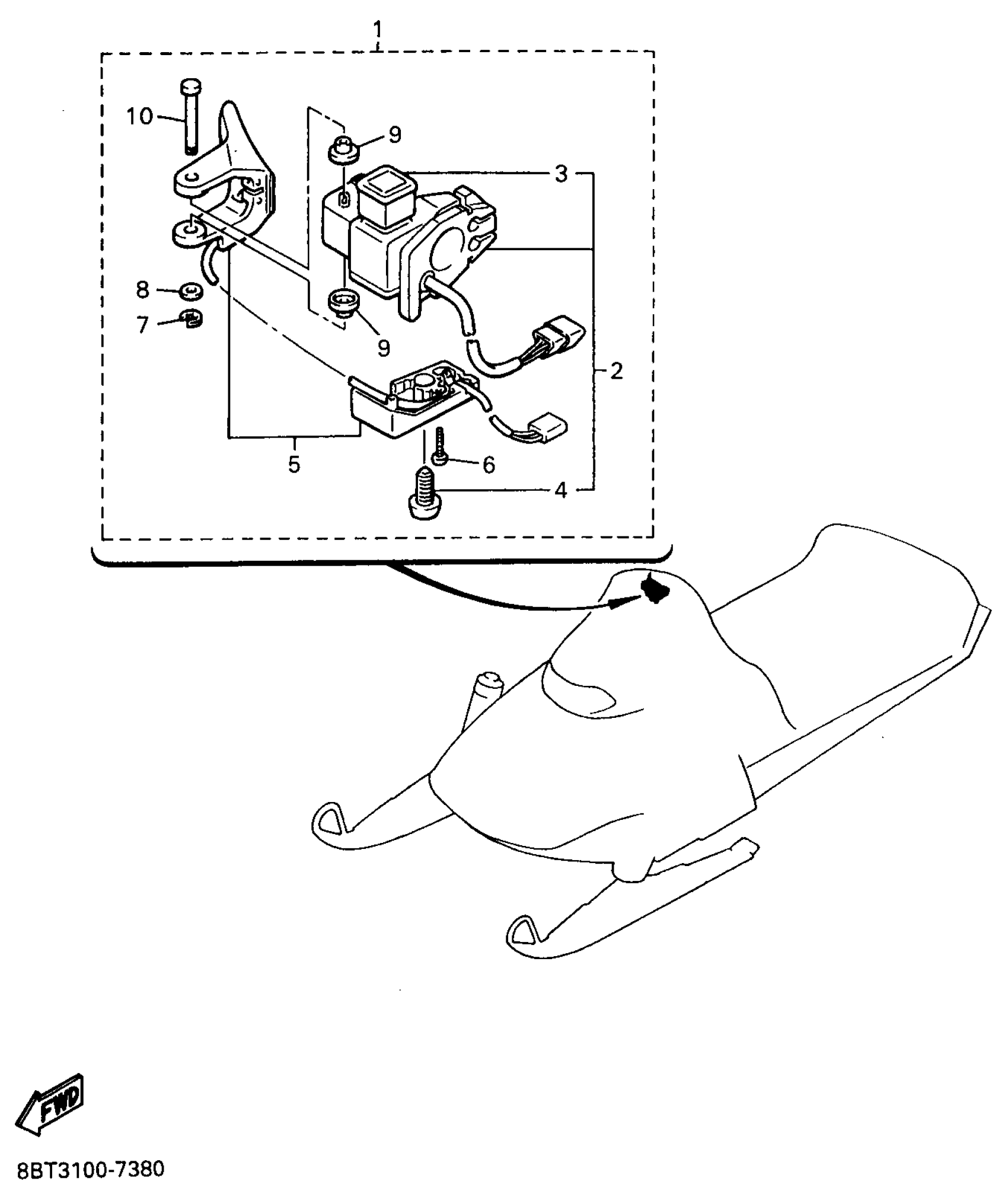 1
10
9
3
8
7
9
2
5
6
4
FWD
8BT3100-7380