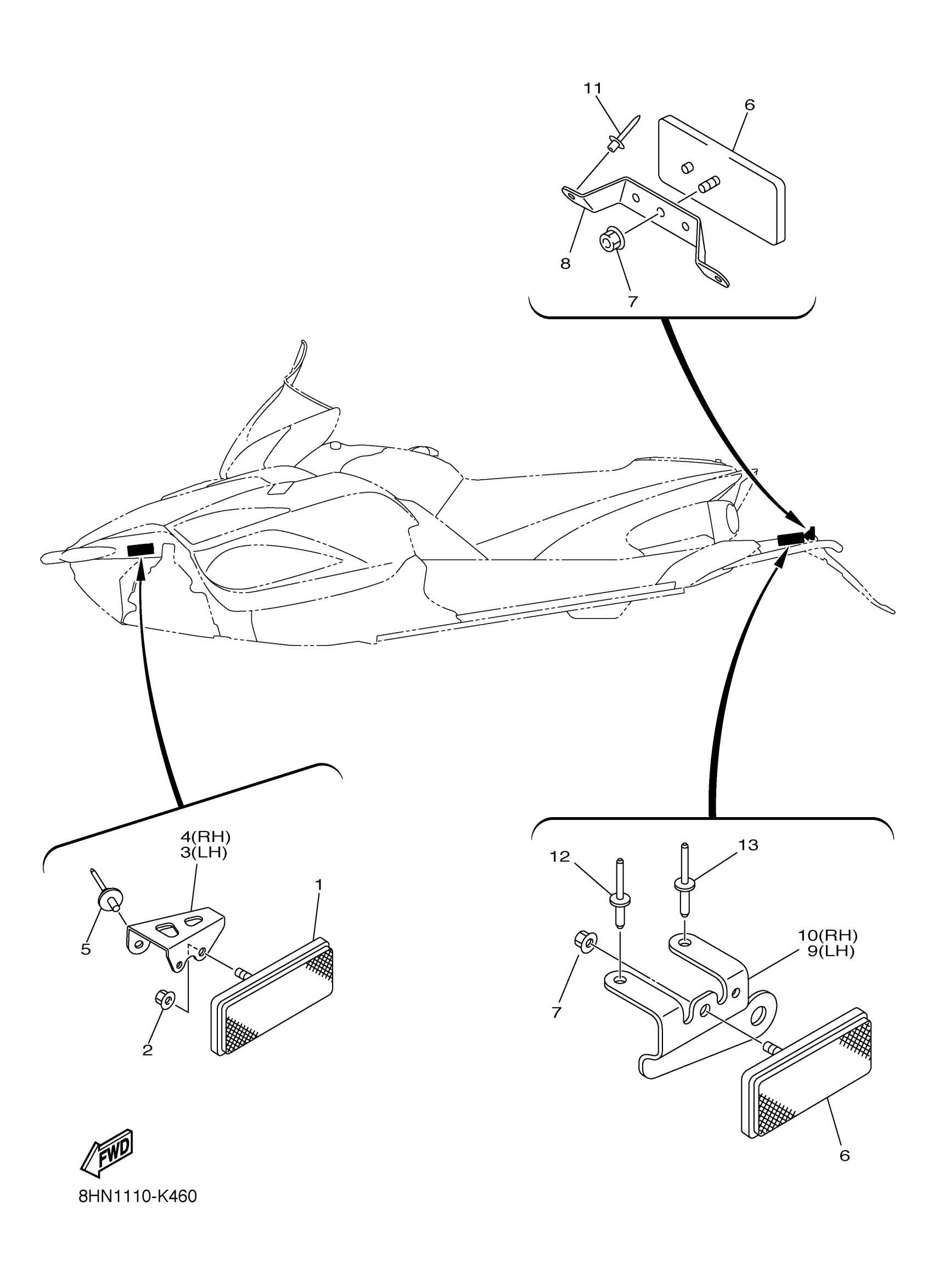 11
6
8
7

4(RH)
3(LH)
1
5
2

12
13
10(RH)
9(LH)
7
6

FWD

8HN1110-K460