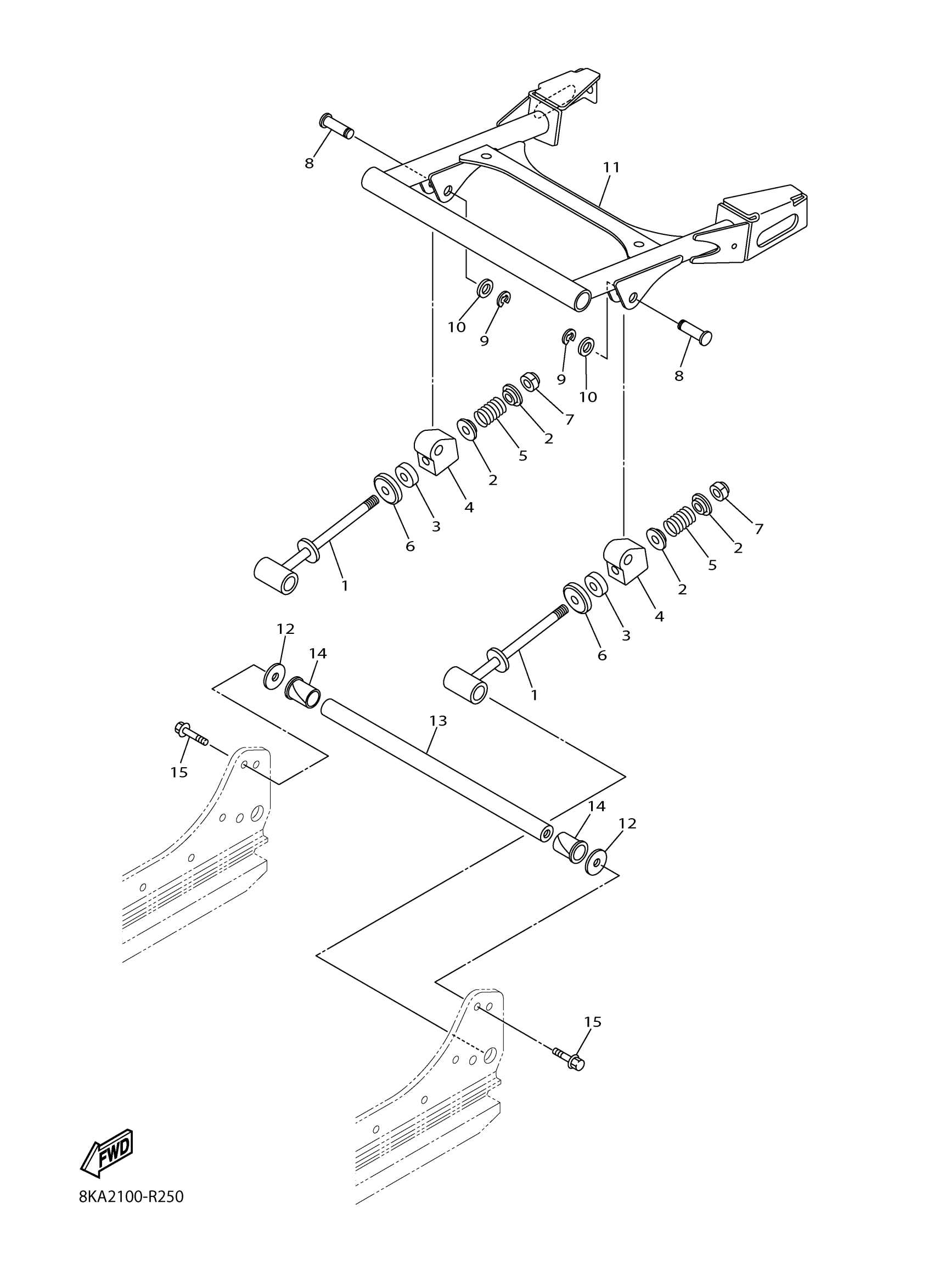 8
11
10
9
9
10
8
7
2
5
2
4
3
6
1
7
2
5
2
4
3
6
1
12
14
13
15
14
12
15
FWD
8KA2100-R250