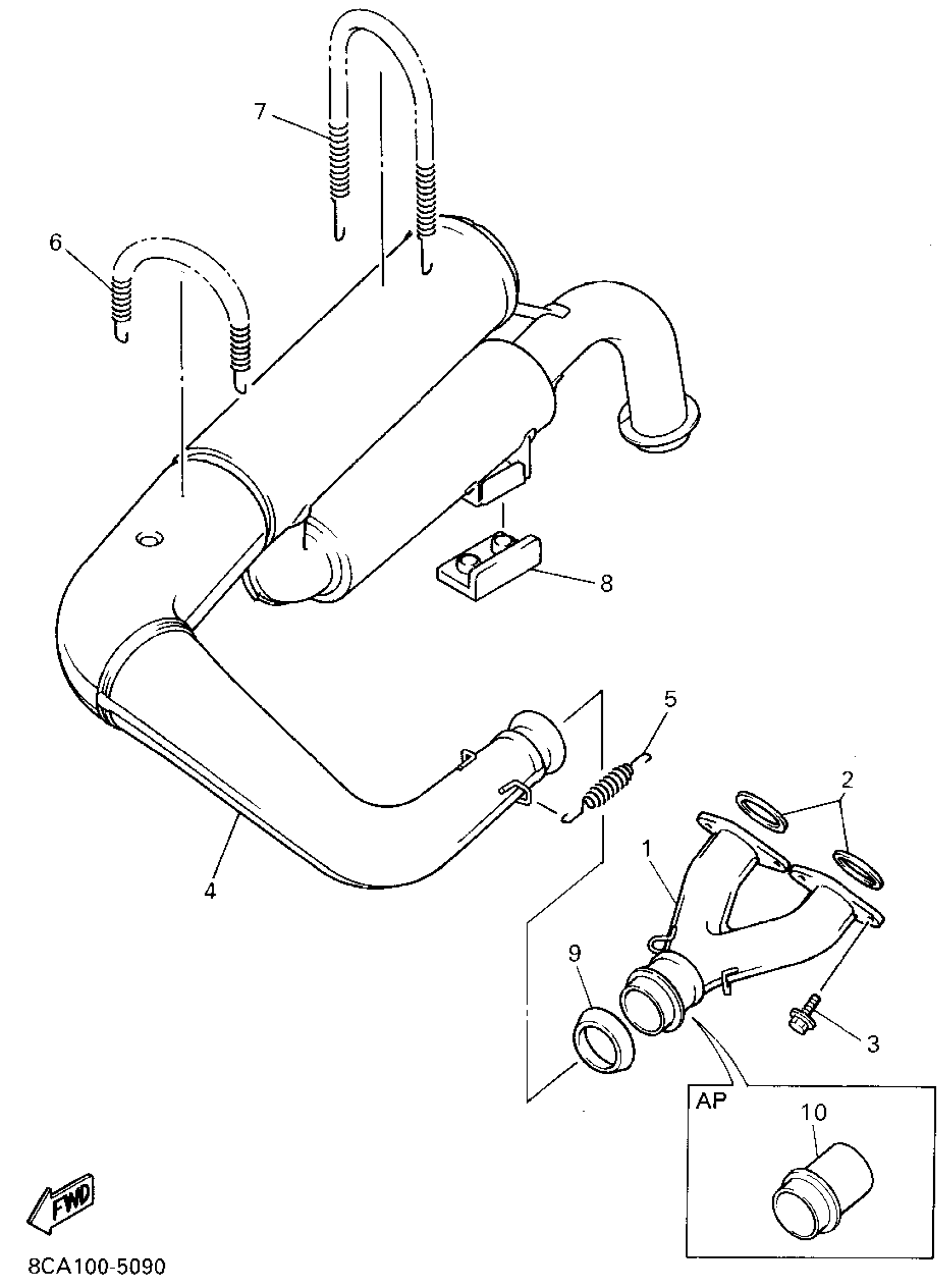 7

6

8

5

2

1

4

9

3

AP

10

FWD

8CA100-5090