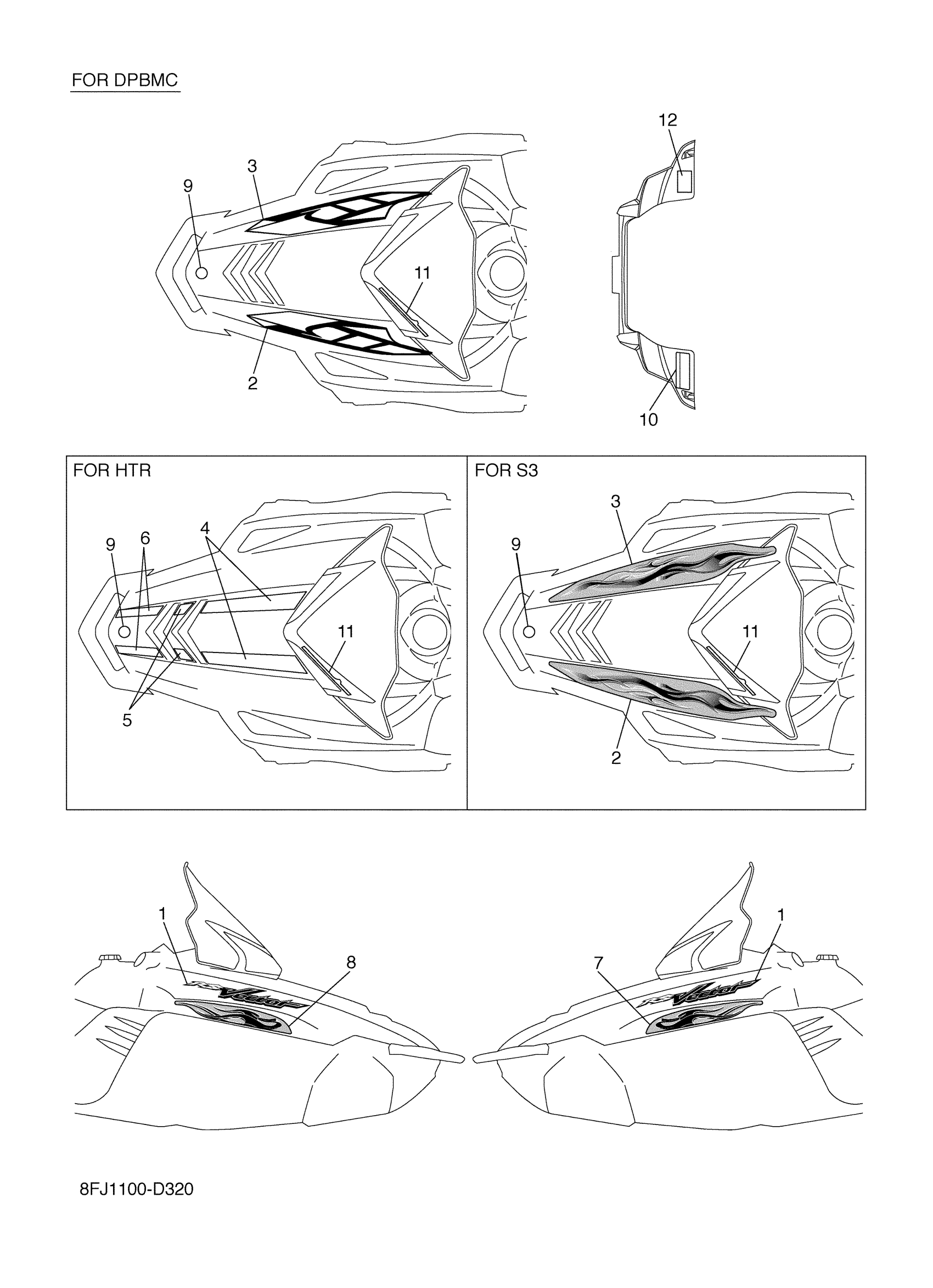 FOR DPBMC

12
3
9
11
2
10

FOR HTR

9
6
4
11
5

FOR S3

3
9
11
2

1
8
RS Vector
7
1
RS Vector

8FJ1100-D320