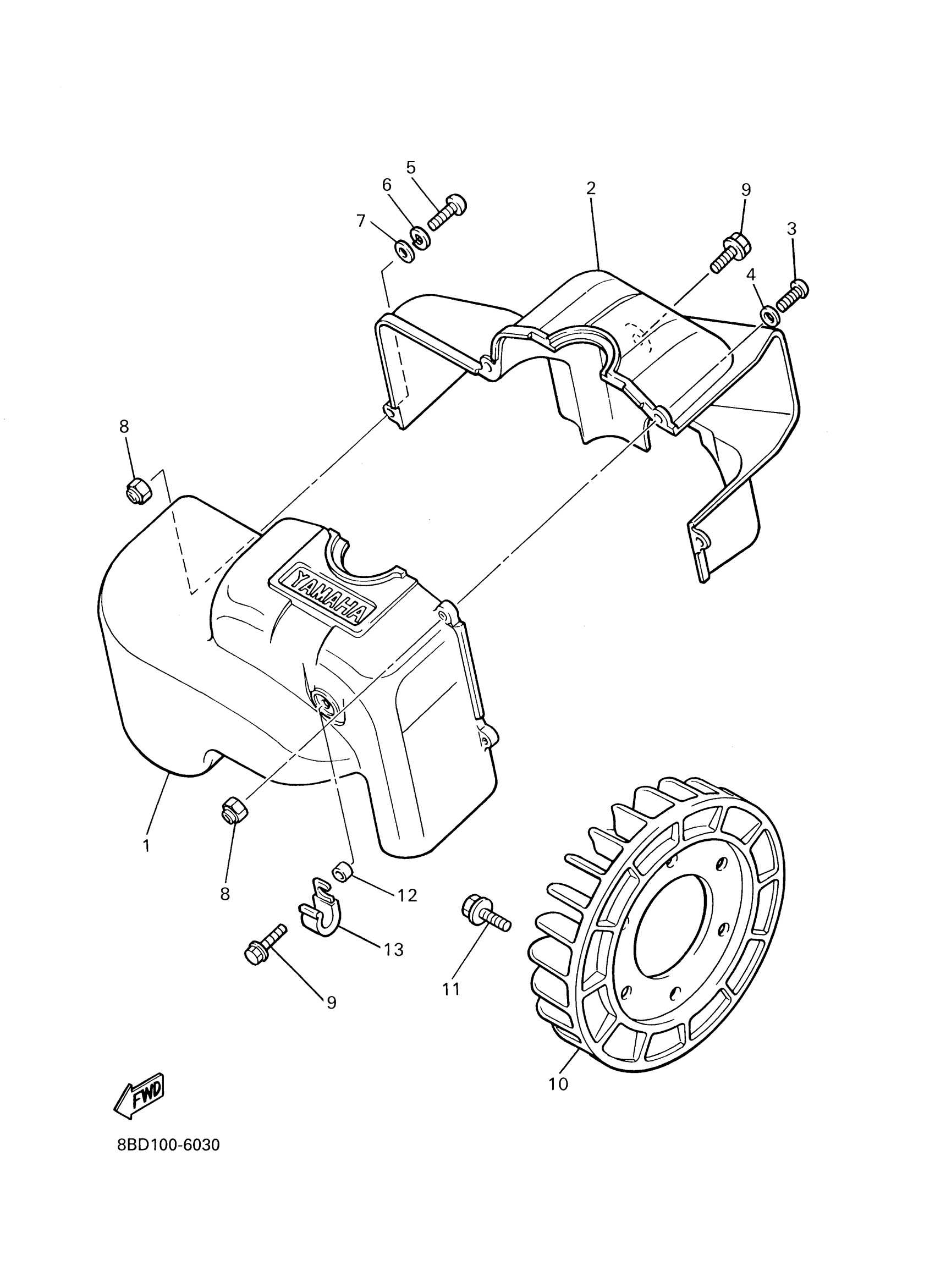 5
6
7
2
9
3
4
8
YAMAHA
1
8
12
13
9
11
10
FWD
8BD100-6030