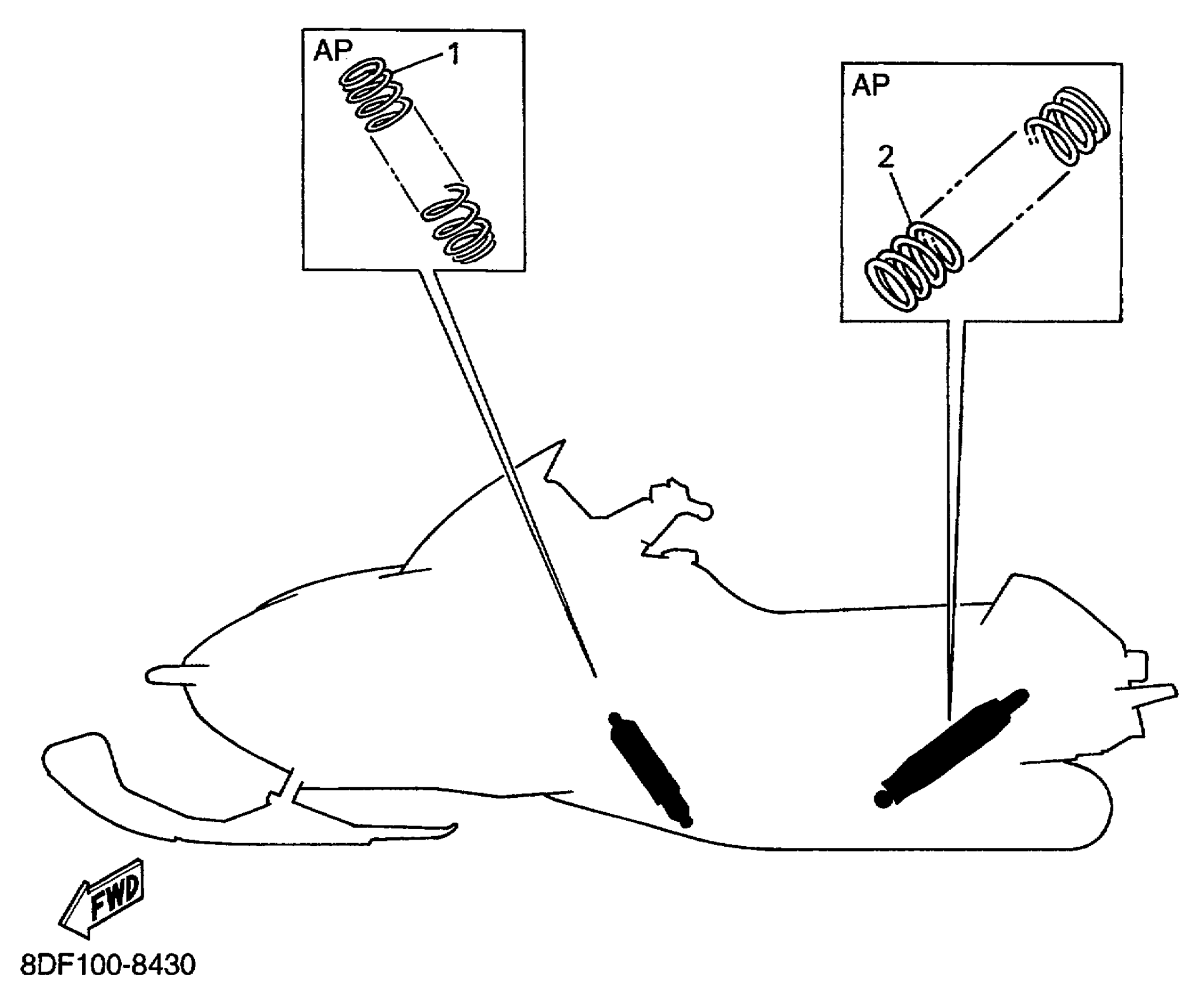 AP
1

AP
2

FWD

8DF100-8430