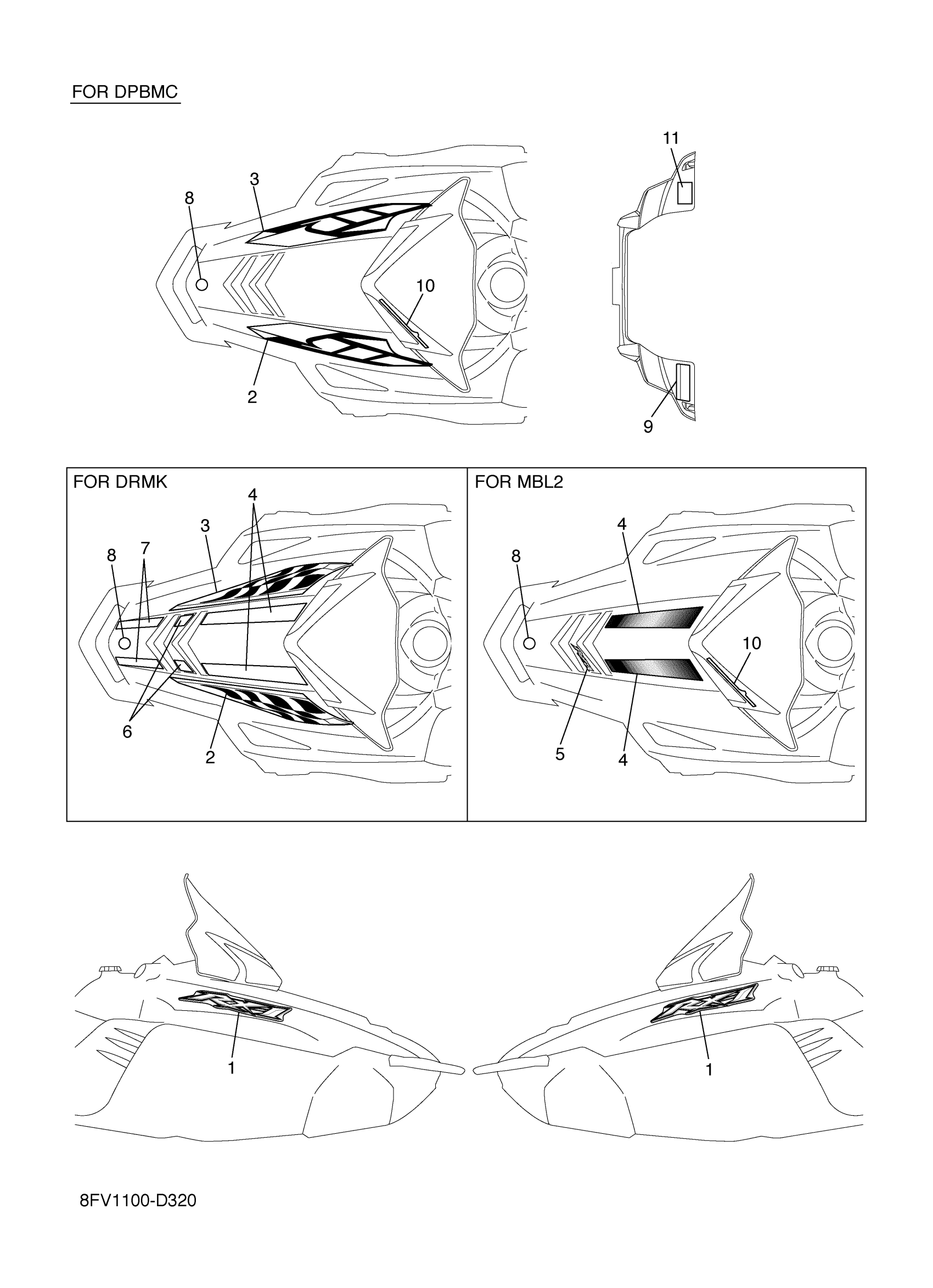 FOR DPBMC

11
3
8
10
2
9

FOR DRMK

4
3
8
7
6
2

FOR MBL2

4
8
10
5
4

1
1

8FV1100-D320