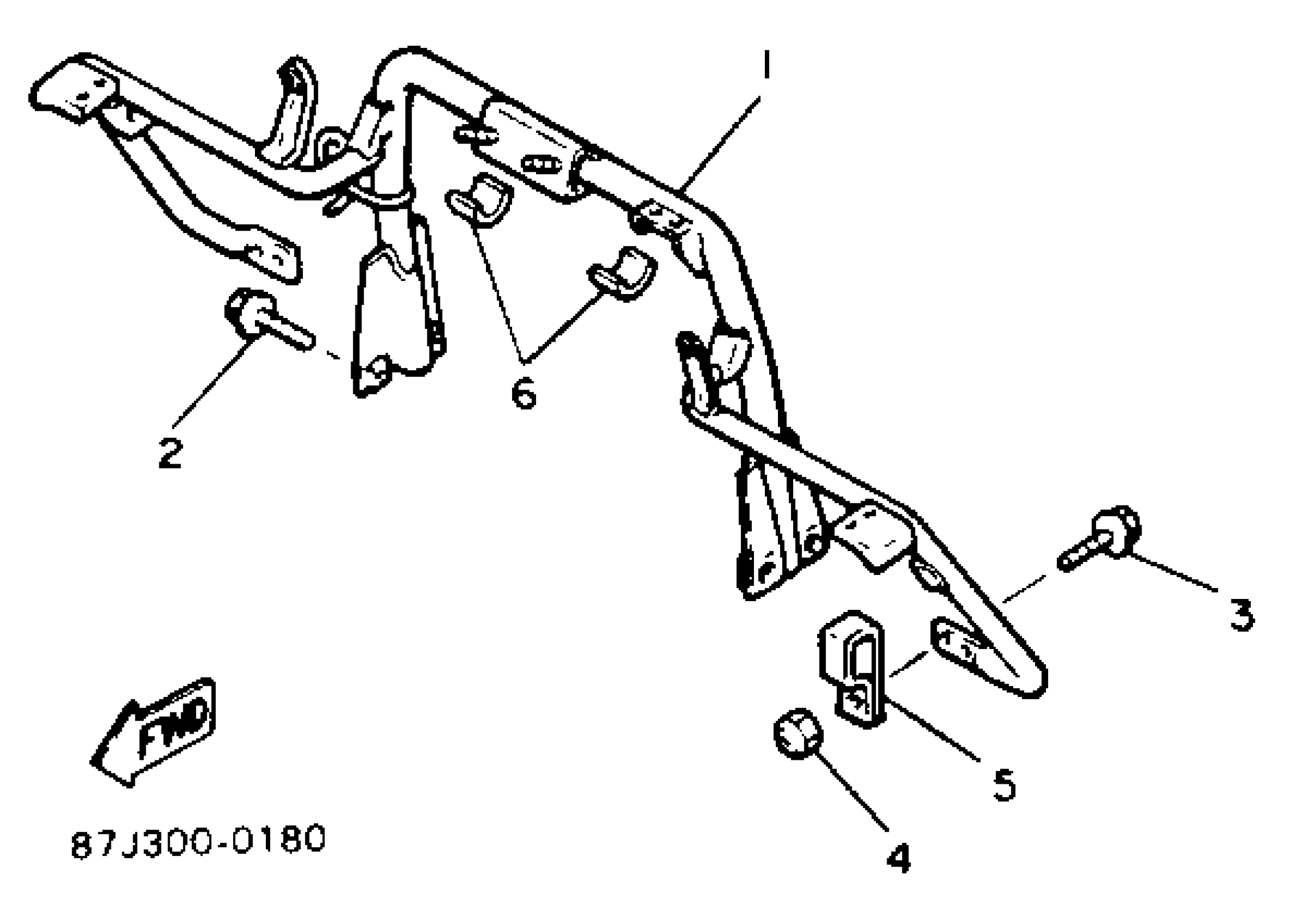 1
6
2
3
5
4
FWD
87J300-0180