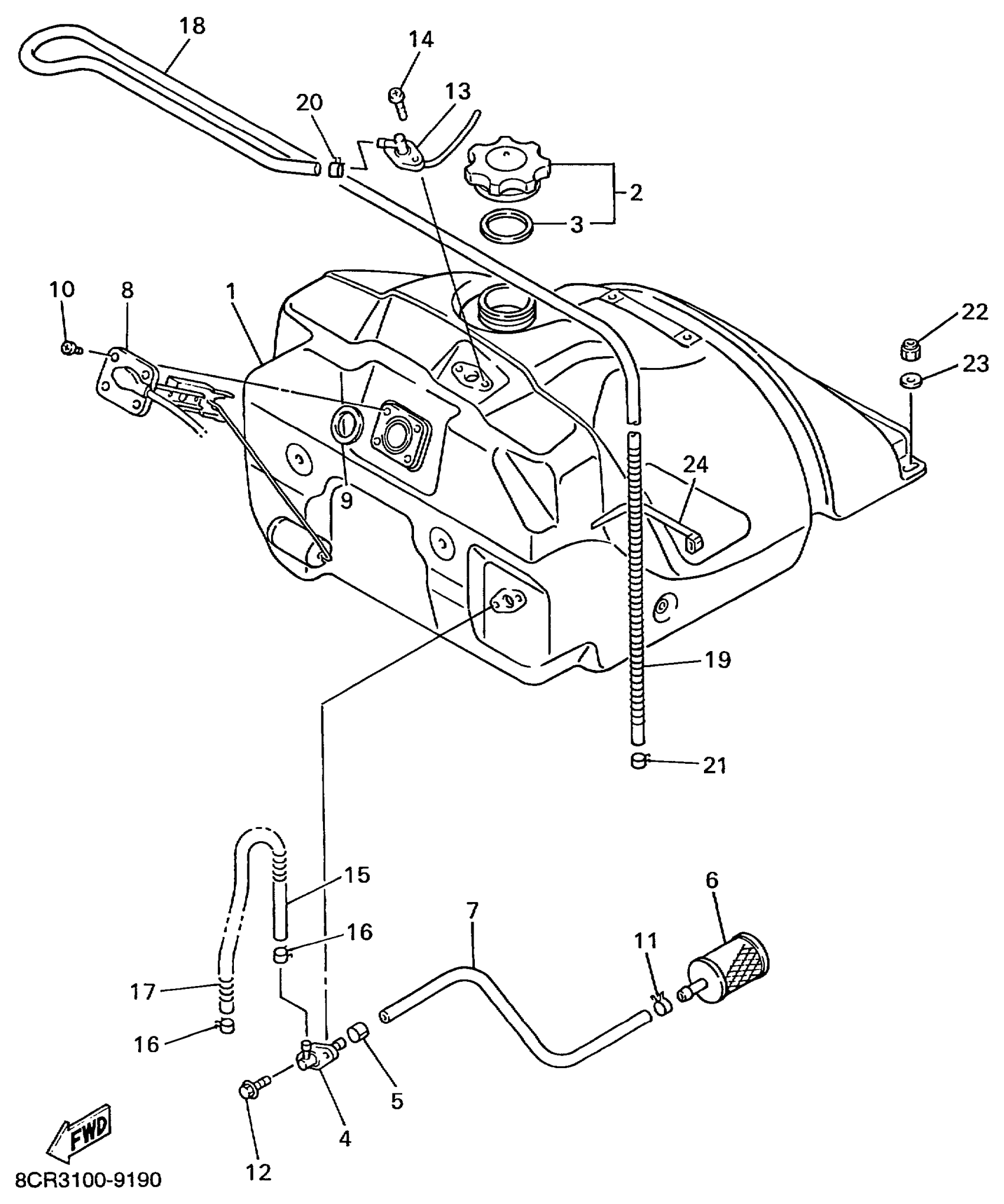 18
14
20
13
2
3
10
8
1
22
23
9
24
19
21
15
6
7
16
11
17
16
5
4
12
FWD
8CR3100-9190