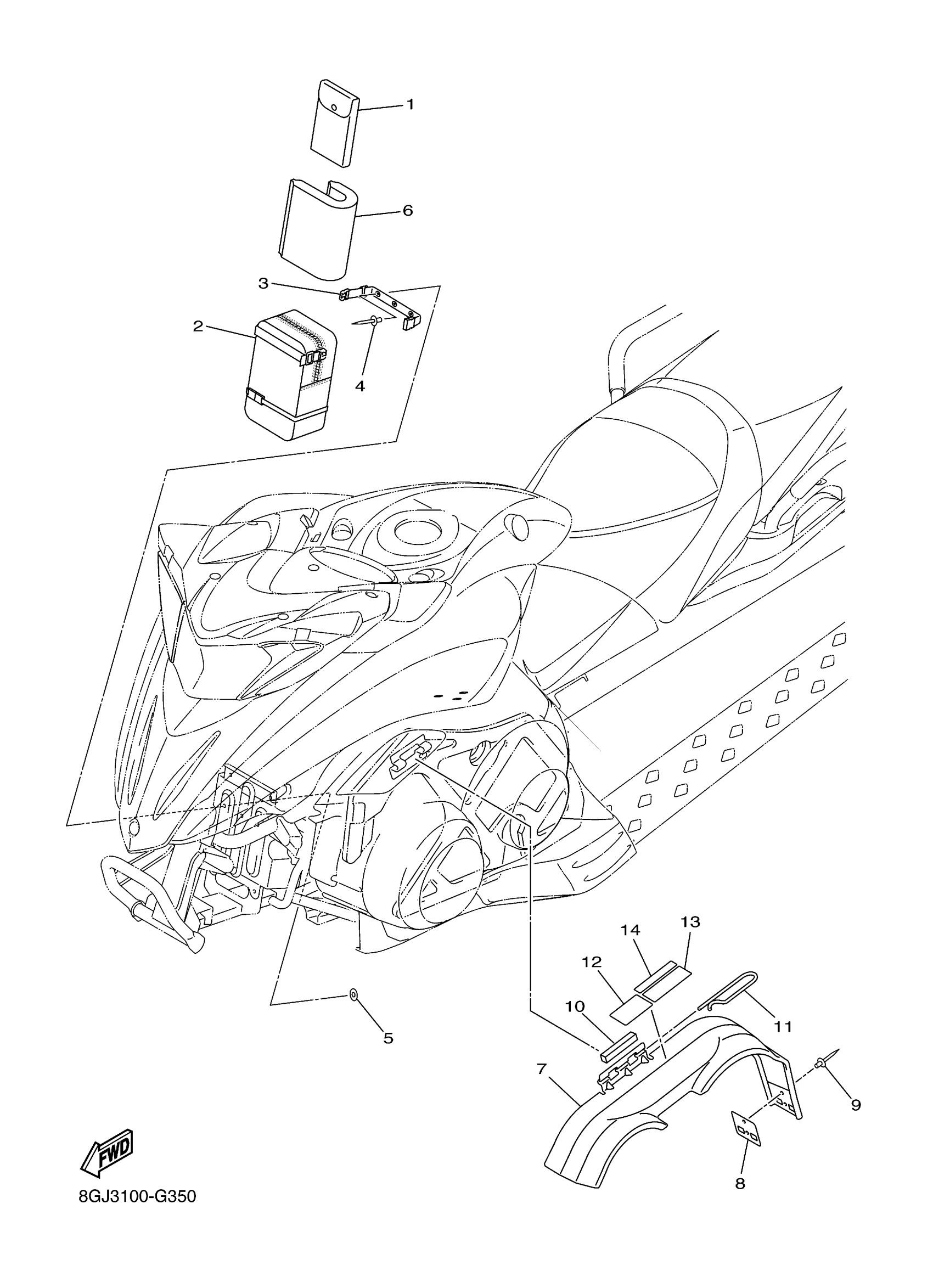 1
6
3
2
4
14
13
12
10
11
5
7
9
8
FWD
8GJ3100-G350