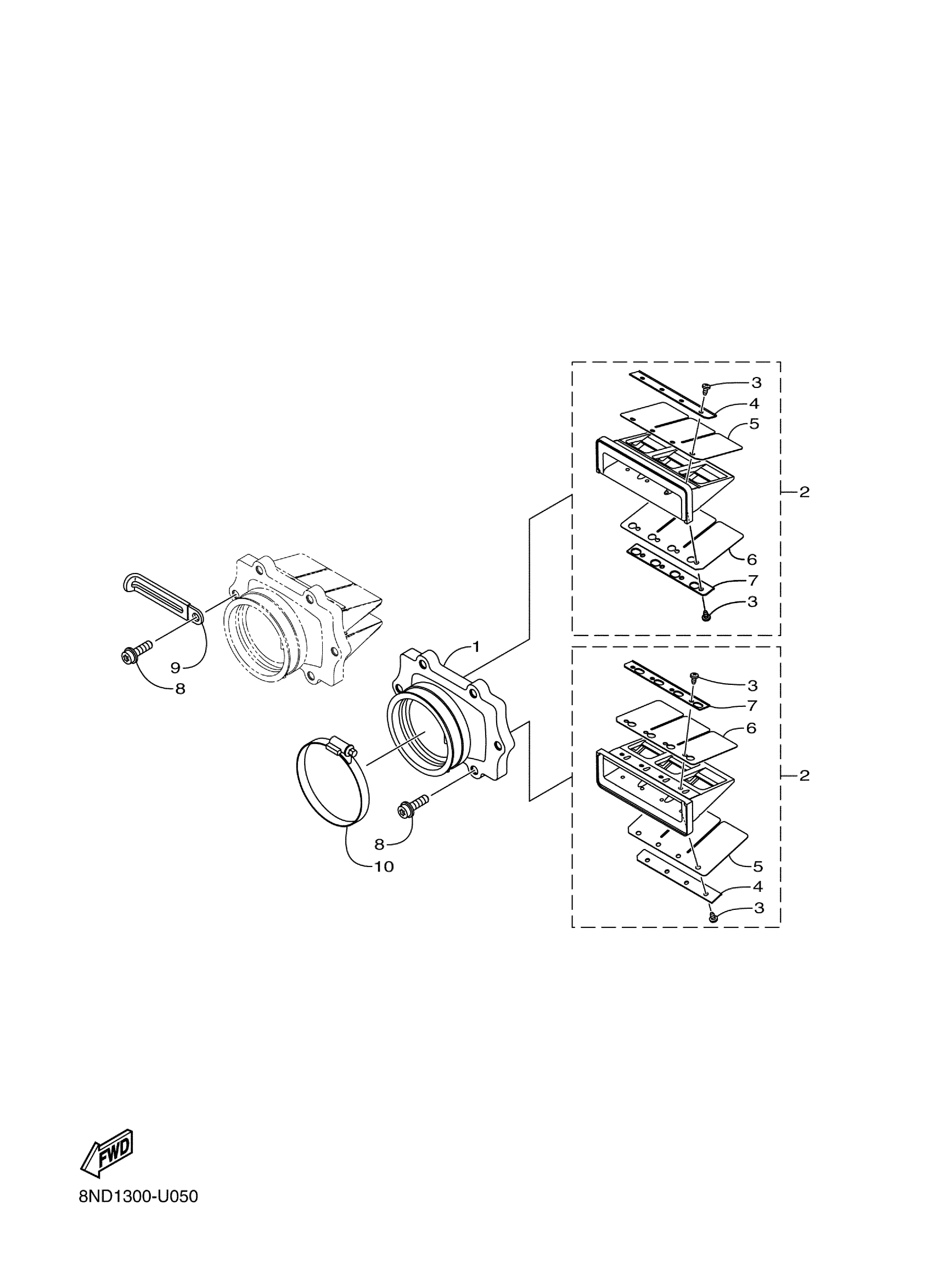 3
4
5
2
6
7
3
9
8
1
3
7
6
2
8
10
5
4
3
FWD
8ND1300-U050