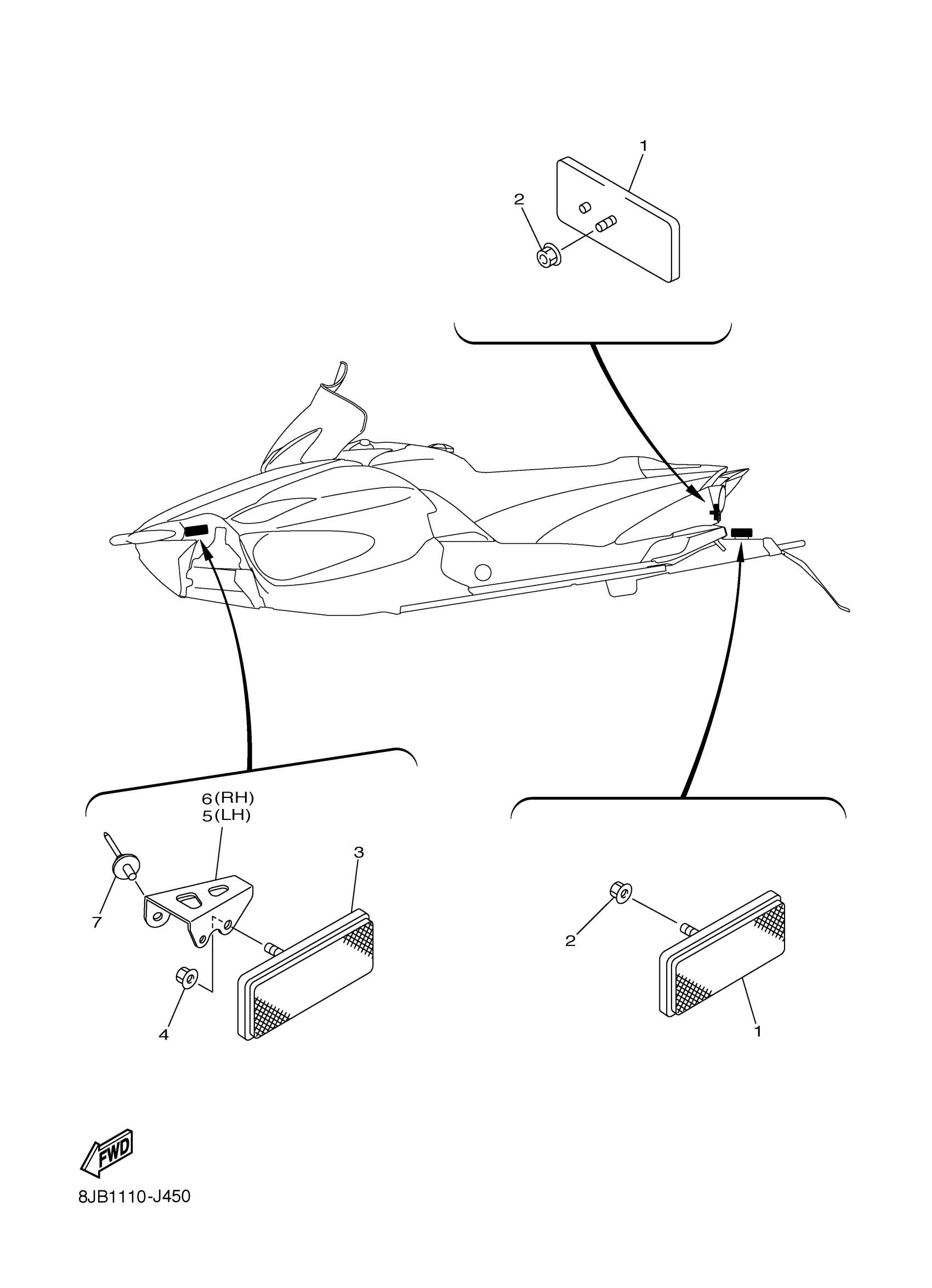 1
2

6(RH)
5(LH)
3
7
4

2
1

FWD

8JB1110-J450