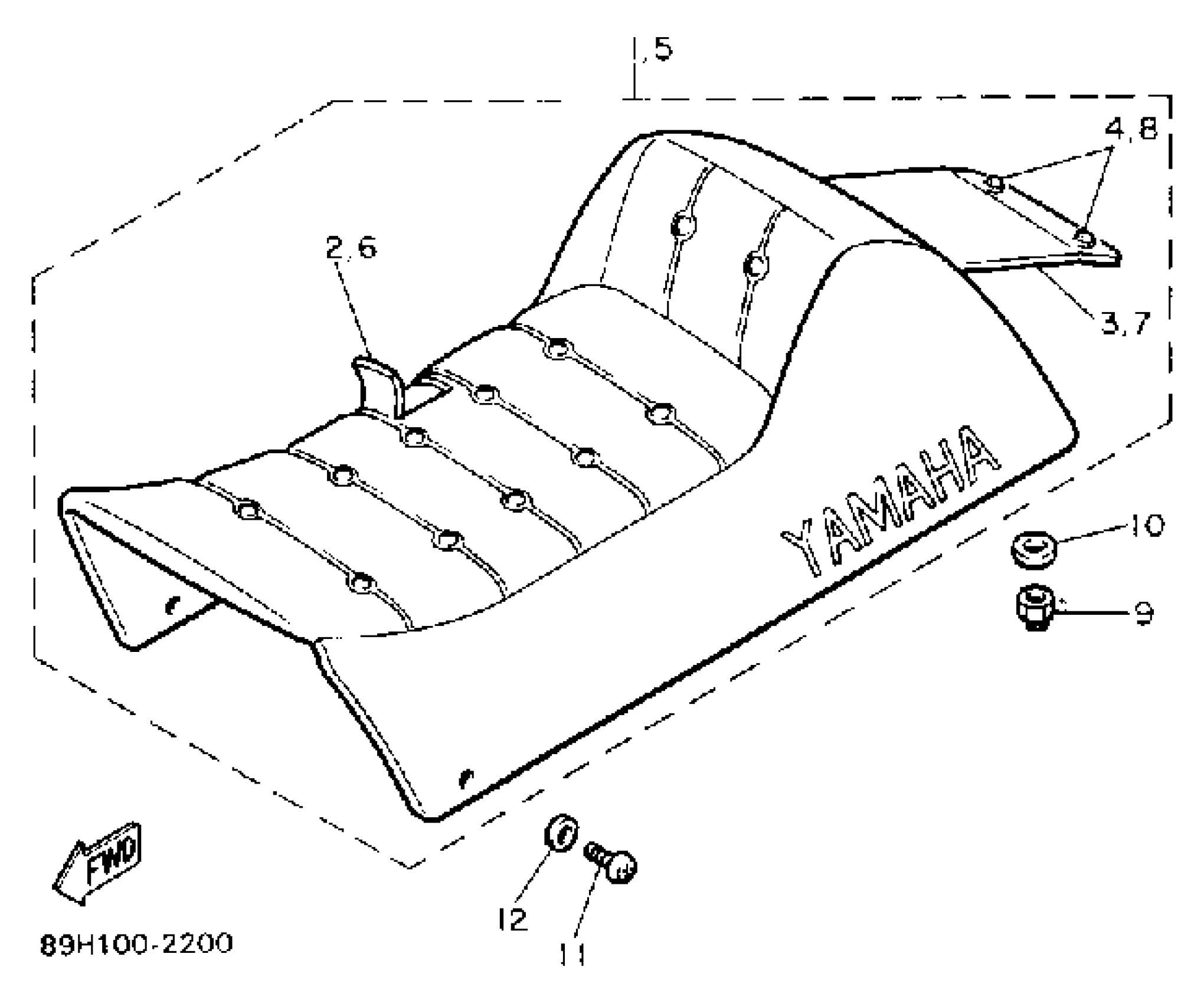 1,5

4,8

2,6

3,7

YAMAHA

10

9

FWD

12

11

89H100-2200