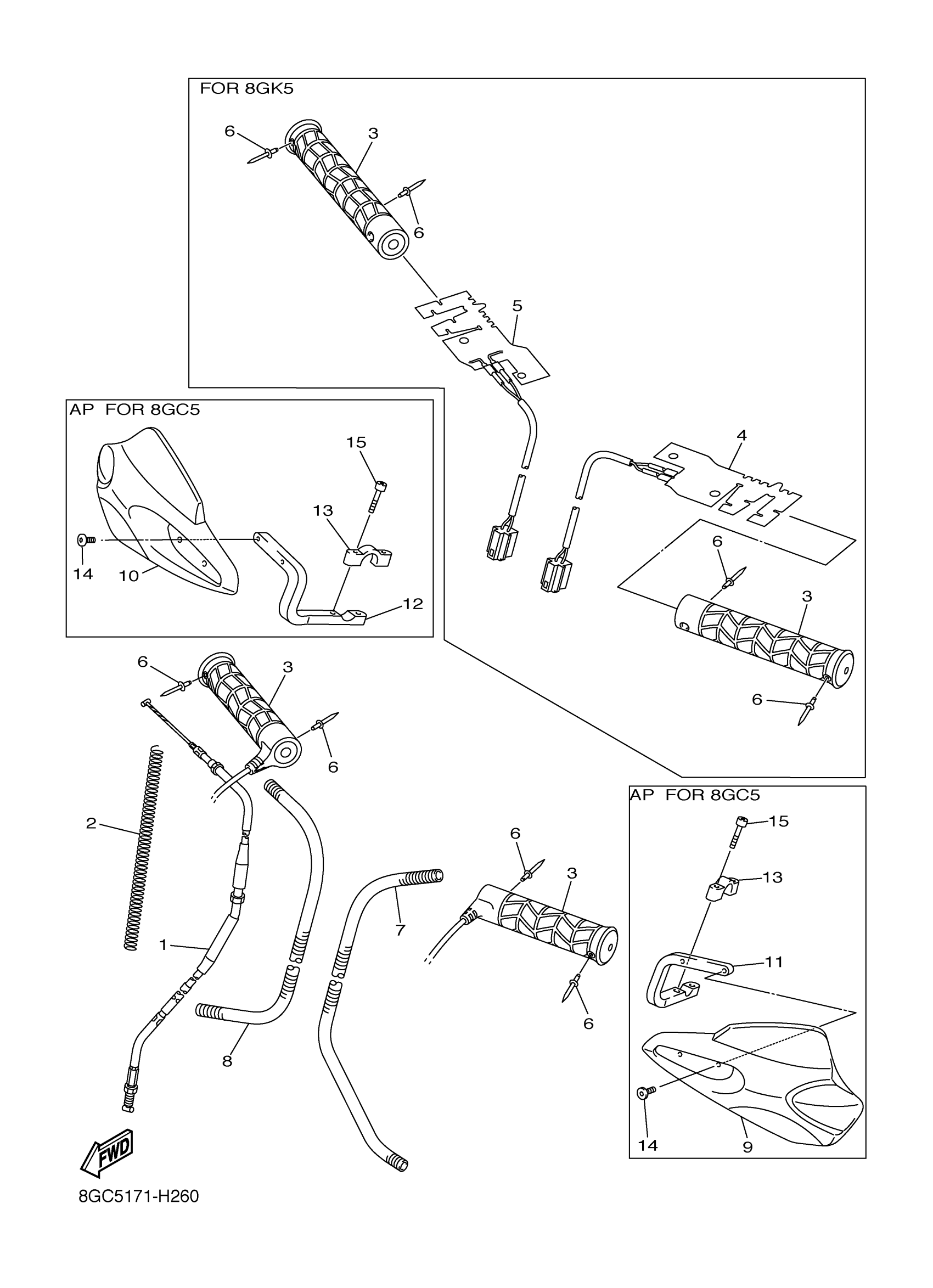 FOR 8GK5

6
3
6
5
4
6
3
6

AP FOR 8GC5
15
13
14
10
12

6
3
6
2
1
8
7
6
3
6

AP FOR 8GC5
15
13
11
14
9

FWD

8GC5171-H260