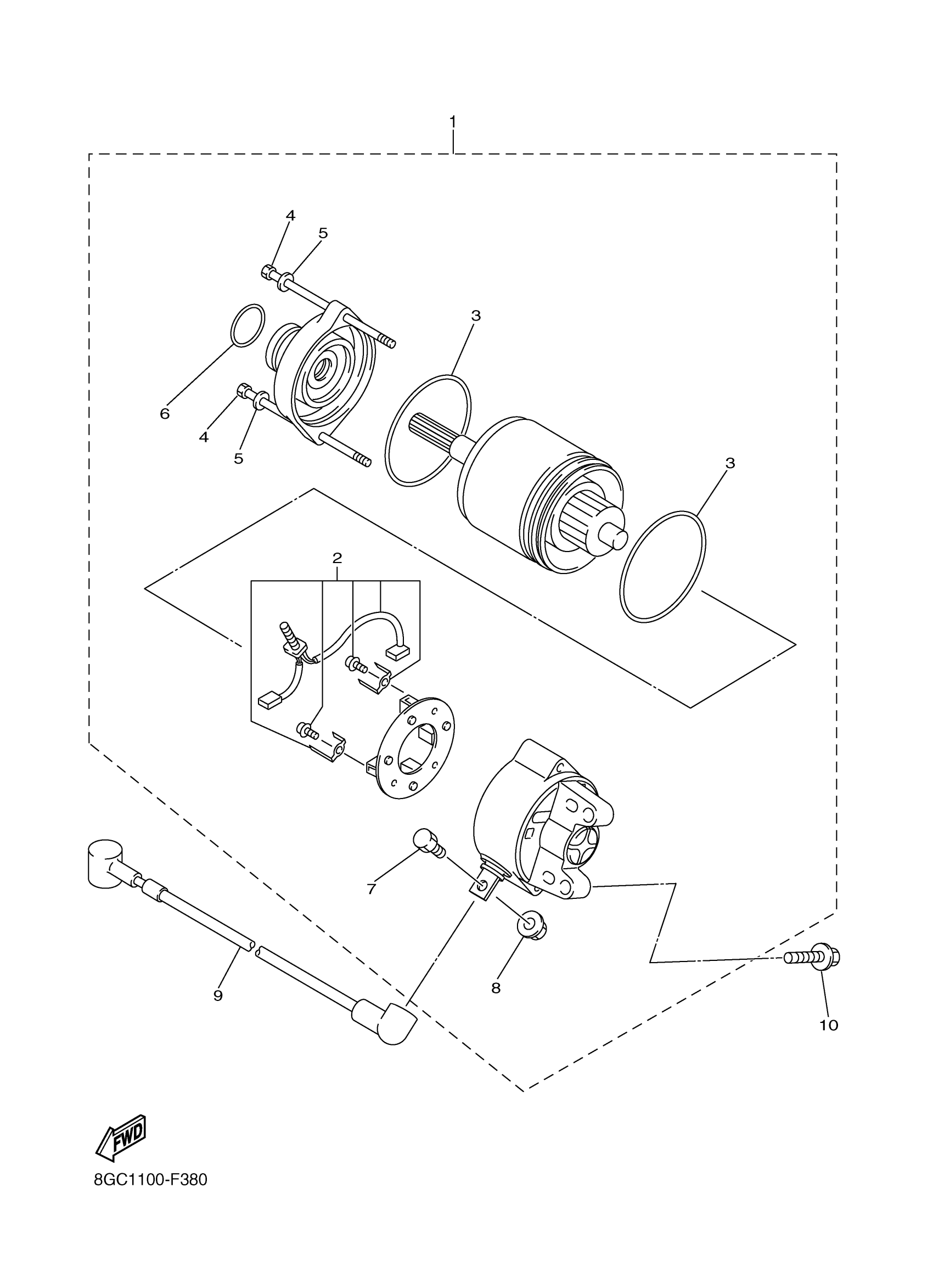 1

4
5
3
6
4
5
3
2
7
8
9
10

FWD

8GC1100-F380