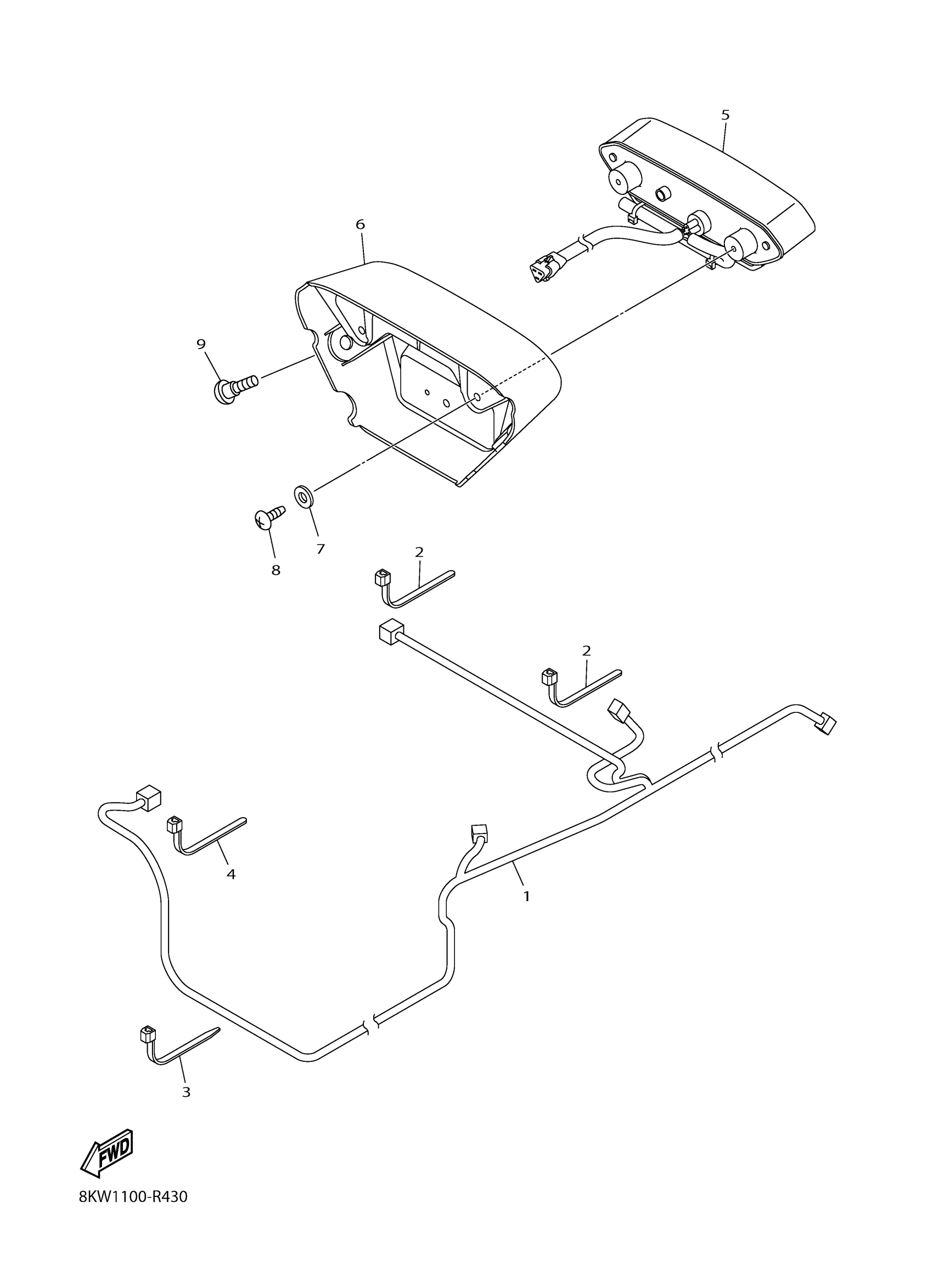 5

6

9

7

8

2

2

4

1

3

FWD

8KW1100-R430