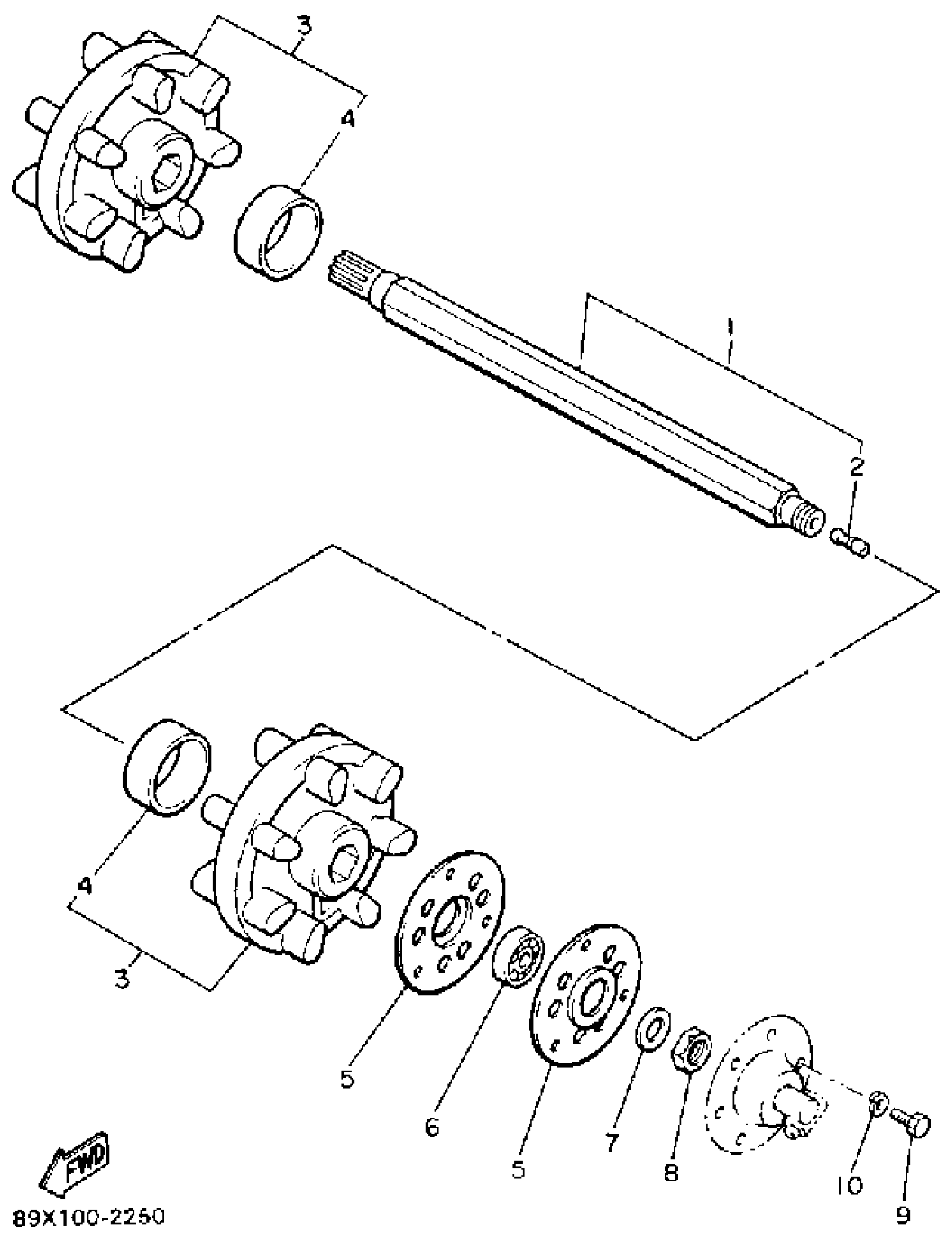 3
4
1
2
4
3
5
6
5
7
8
10
9
FWD
89X100-2250