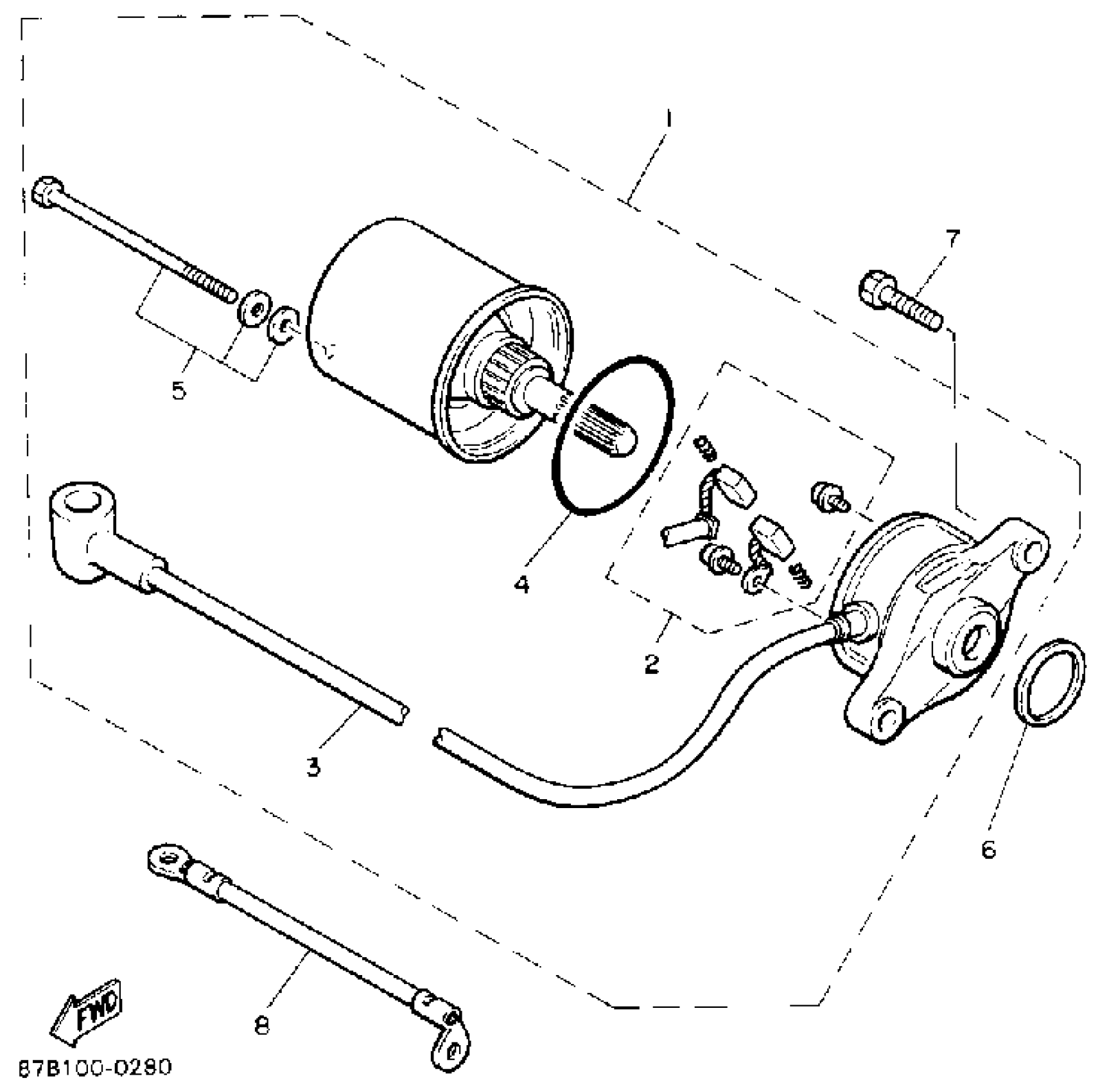 1

7

5

4

2

3

6

8

FWD

87B100-0280