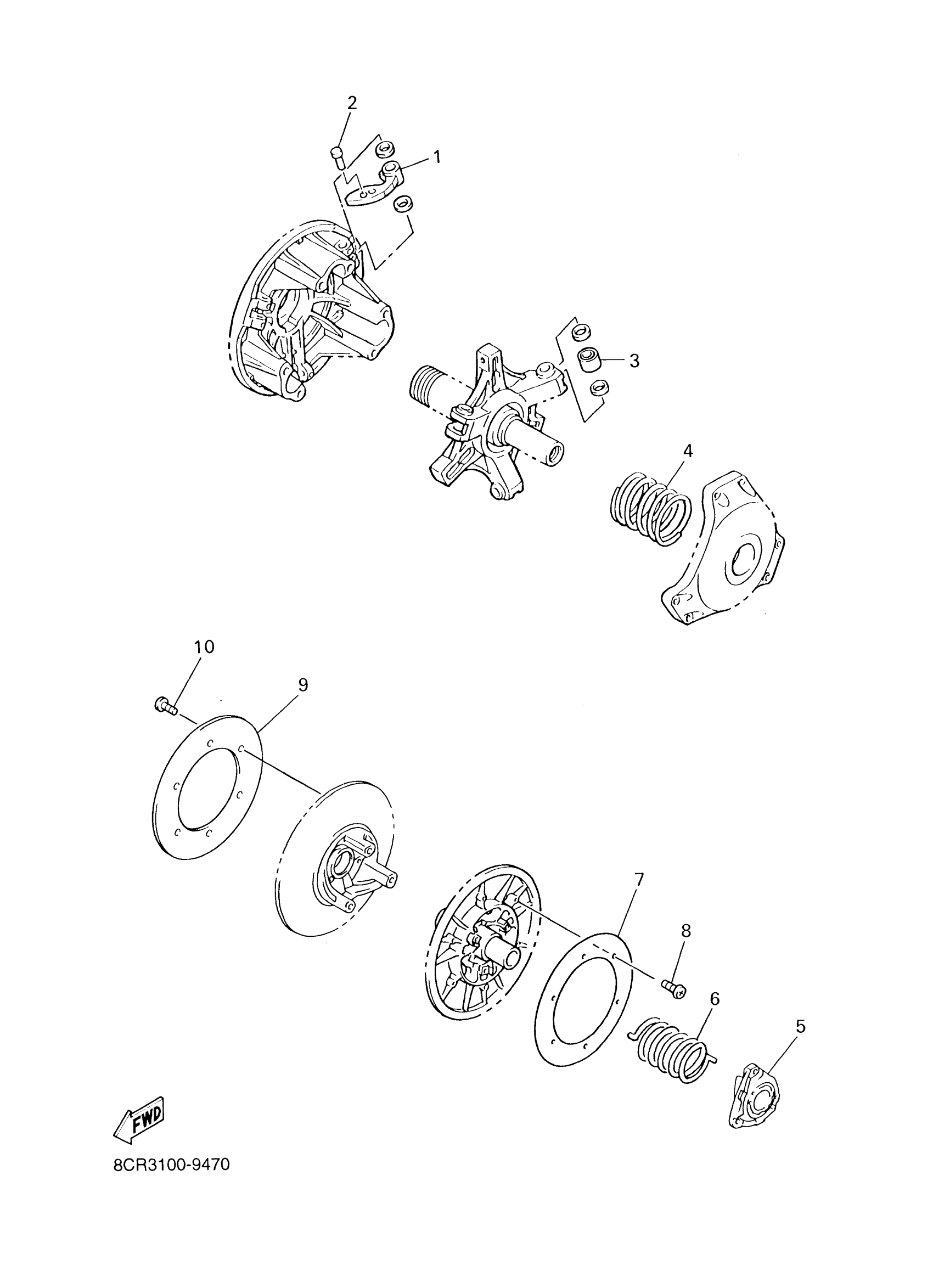 2
1
3
4
10
9
7
8
6
5
FWD
8CR3100-9470