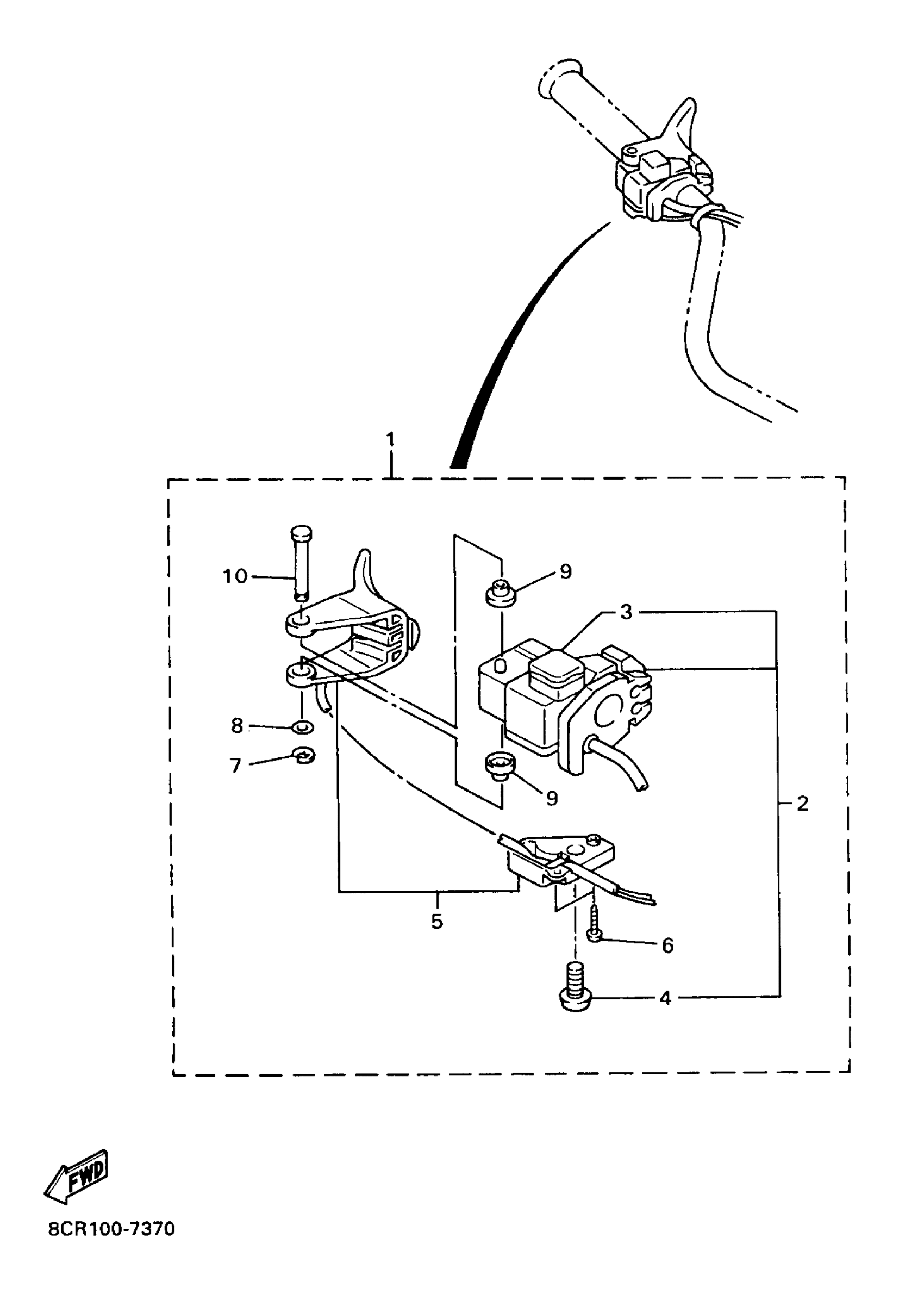 1
10
9
3
8
7
9
2
5
6
4
FWD
8CR100-7370